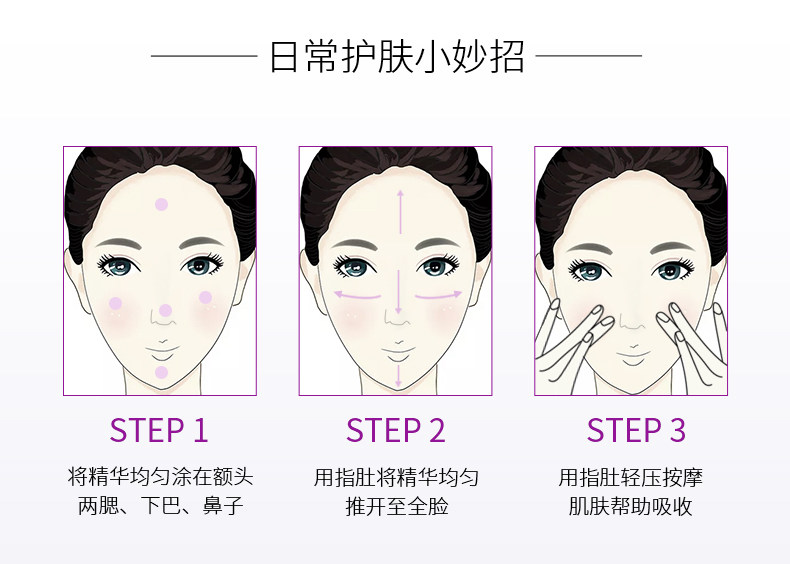 日常护肤小妙招

STEP 1
将精华均匀涂在额头两腮、下巴、鼻子

STEP 2
用指肚将精华均匀推开至全脸

STEP 3
用指肚轻压按摩肌肤帮助吸收