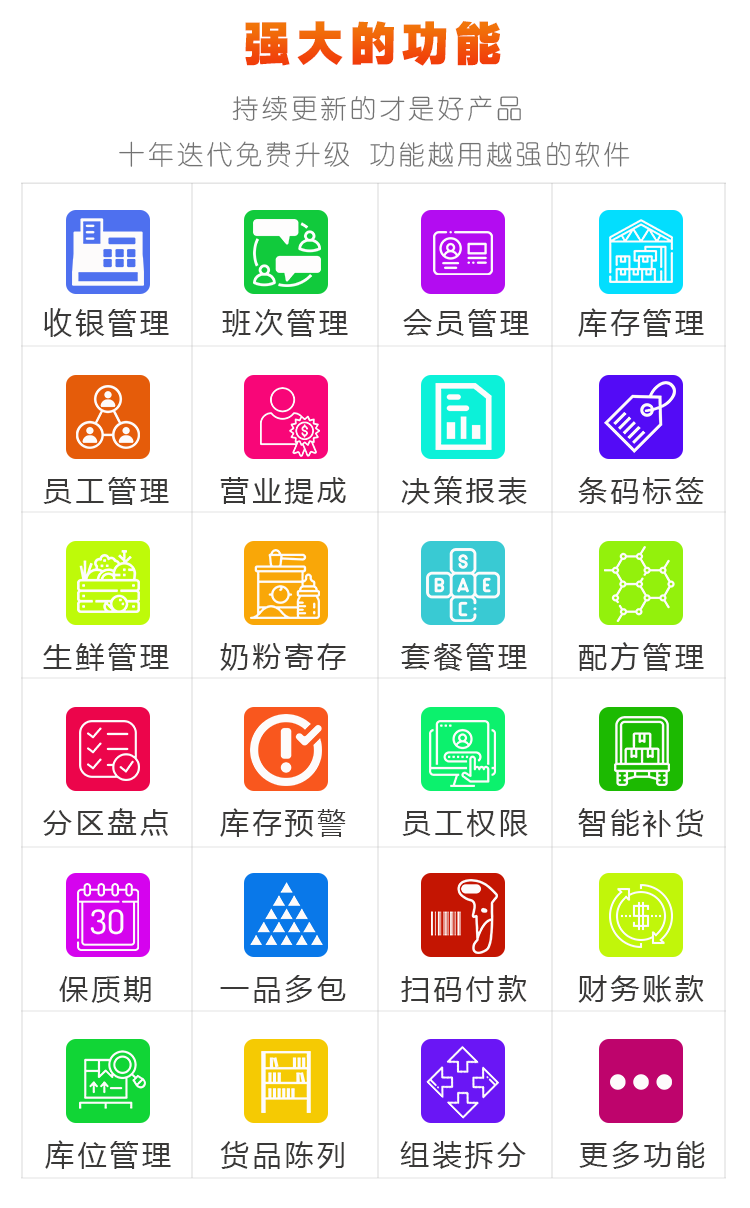 强大的功能

持续更新的才是好产品

十年迭代免费升级 功能越用越强的软件

| 收银管理 | 班次管理 | 会员管理 | 库存管理 |
|---|---|---|---|
| 员工管理 | 营业提成 | 决策报表 | 条码标签 |
| 生鲜管理 | 奶粉寄存 | 套餐管理 | 配方管理 |
| 分区盘点 | 库存预警 | 员工权限 | 智能补货 |
| 保质期 | 一品多包 | 扫码付款 | 财务账款 |
| 库位管理 | 货品陈列 | 组装拆分 | 更多功能 |