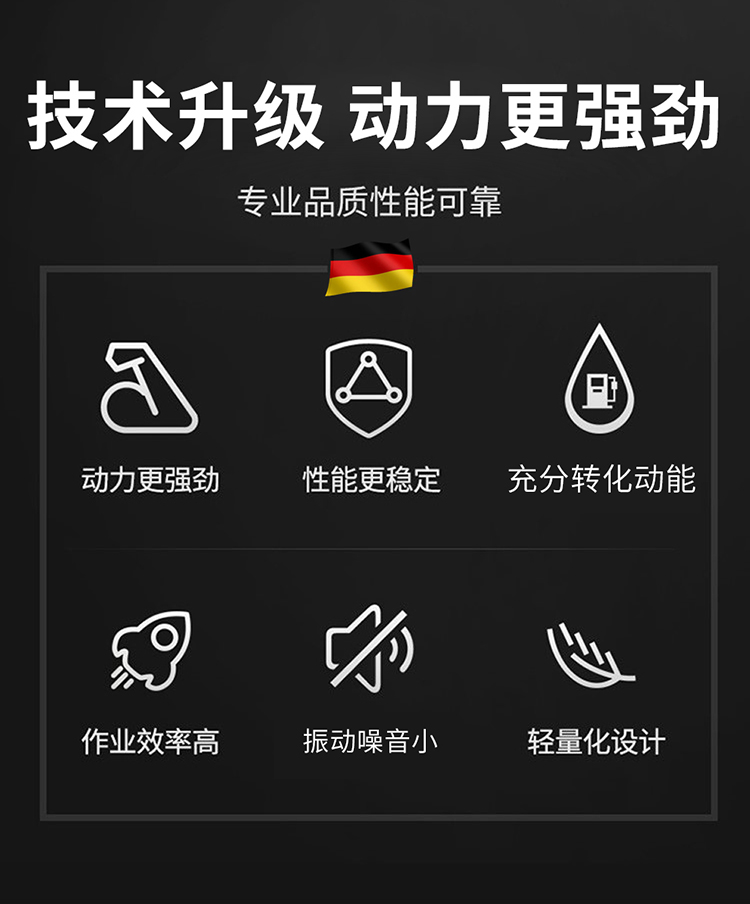 技术升级 动力更强劲

专业品质性能可靠

动力更强劲

性能更稳定

充分转化动能

作业效率高

振动噪音小

轻量化设计