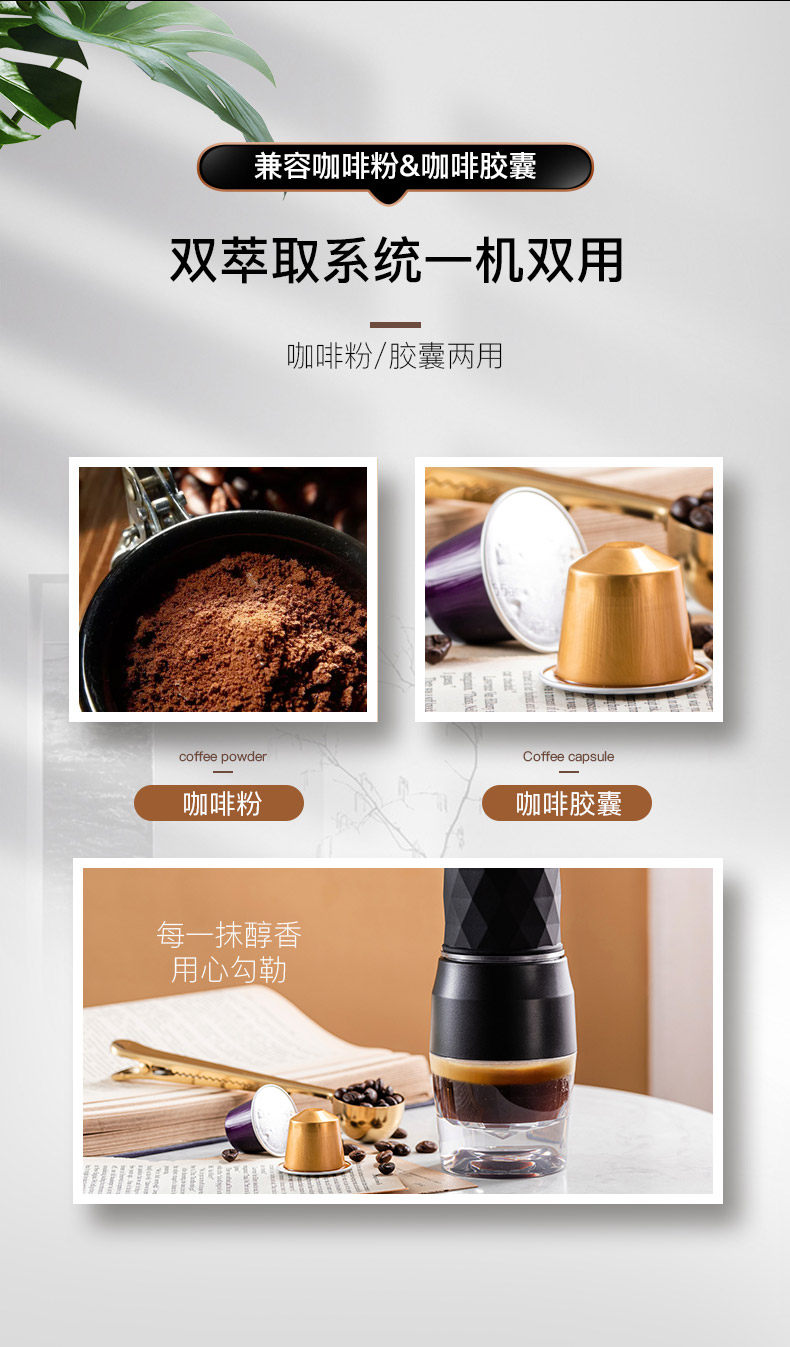 兼容咖啡粉&咖啡胶囊

双萃取系统一机双用

咖啡粉/胶囊两用

coffee powder

咖啡粉

Coffee capsule

咖啡胶囊

每一抹醇香
用心勾勒