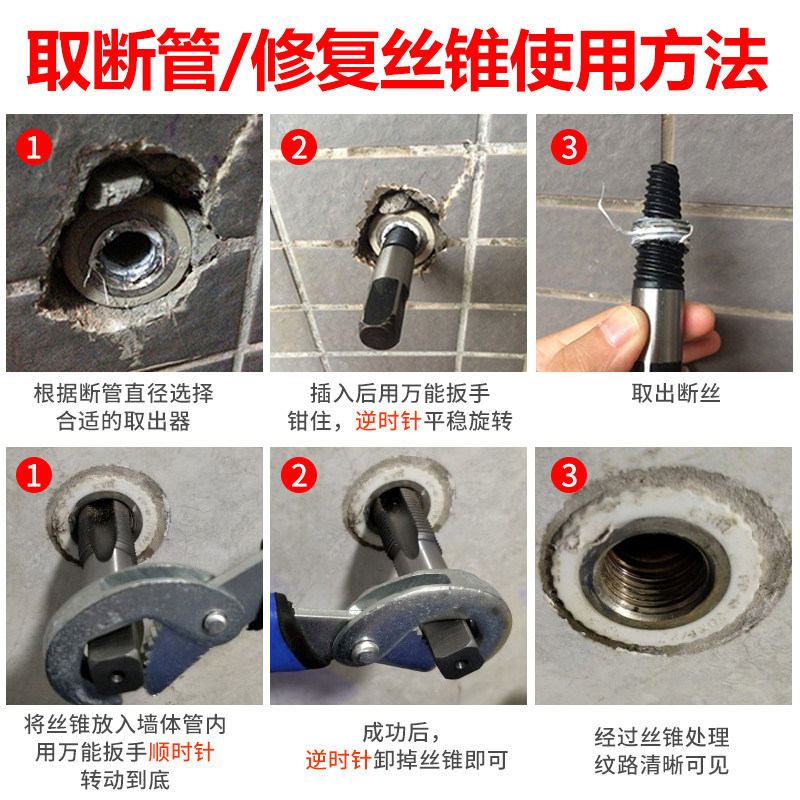 取断管/修复丝锥使用方法

1
根据断管直径选择合适的取出器

2
插入后用万能扳手钳住，逆时针平稳旋转

3
取出断丝

1
将丝锥放入墙体管内用万能扳手顺时针转动到底

2
成功后，逆时针卸掉丝锥即可

3
经过丝锥处理纹路清晰可见