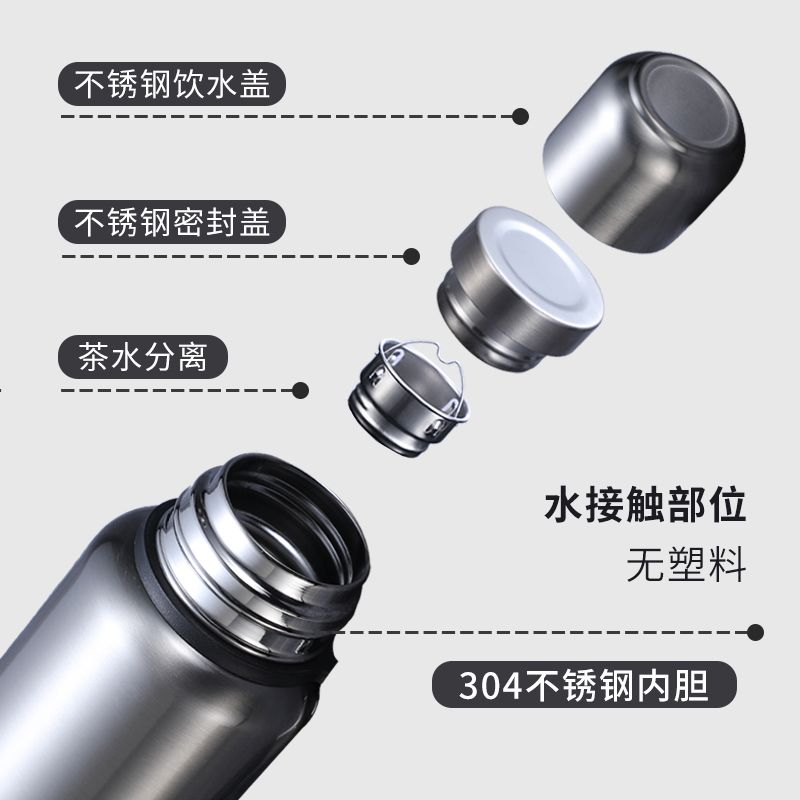 不锈钢饮水盖

不锈钢密封盖

茶水分离

水接触部位

无塑料

304不锈钢内胆