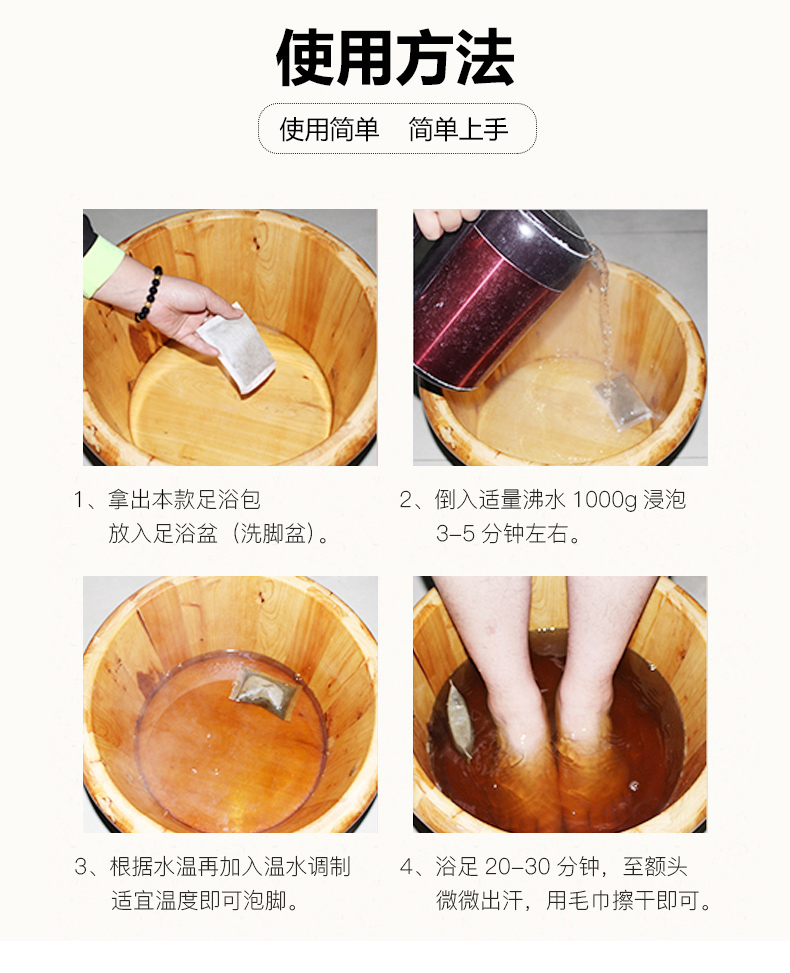 使用方法

使用简单　简单上手

1、拿出本款足浴包
放入足浴盆（洗脚盆）。

2、倒入适量沸水 1000g 浸泡
3-5 分钟左右。

3、根据水温再加入温水调制
适宜温度即可泡脚。

4、浴足 20-30 分钟，至额头
微微出汗，用毛巾擦干即可。