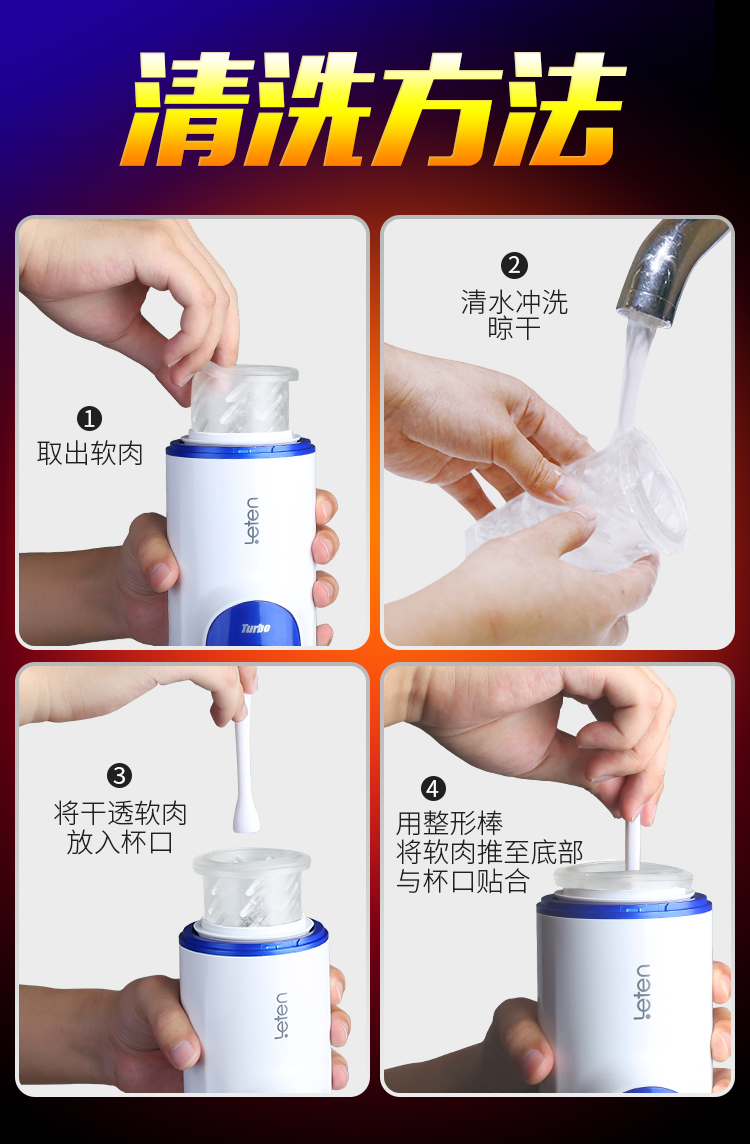 清洗方法

❶
取出软肉

leten

Turbo

❷
清水冲洗
晾干

❸
将干透软肉
放入杯口

leten

❹
用整形棒
将软肉推至底部
与杯口贴合

leten