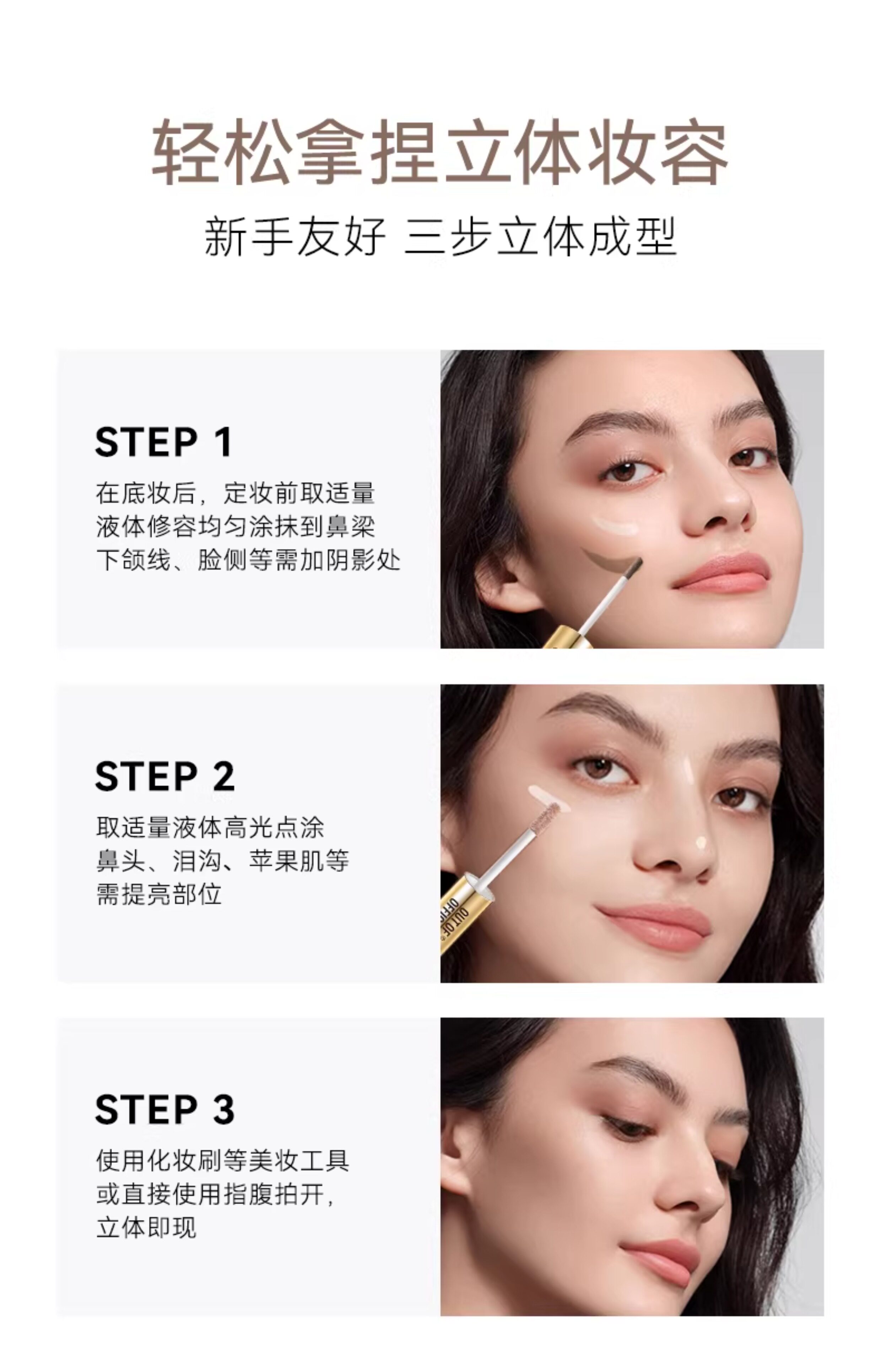 轻松拿捏立体妆容

新手友好 三步立体成型

STEP 1

在底妆后，定妆前取适量液体修容均匀涂抹到鼻梁下颌线、脸侧等需加阴影处

STEP 2

取适量液体高光点涂鼻头、泪沟、苹果肌等需提亮部位

OUT OF OFFICE

STEP 3

使用化妆刷等美妆工具或直接使用指腹拍开，立体即现