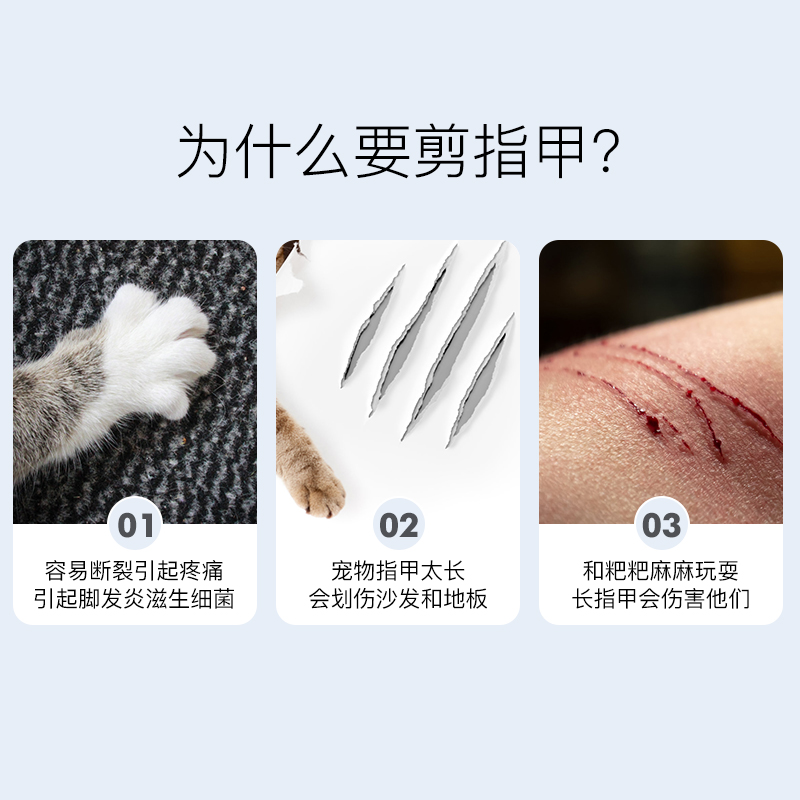 为什么要剪指甲？

01
容易断裂引起疼痛
引起脚发炎滋生细菌

02
宠物指甲太长
会划伤沙发和地板

03
和粑粑麻麻玩耍
长指甲会伤害他们