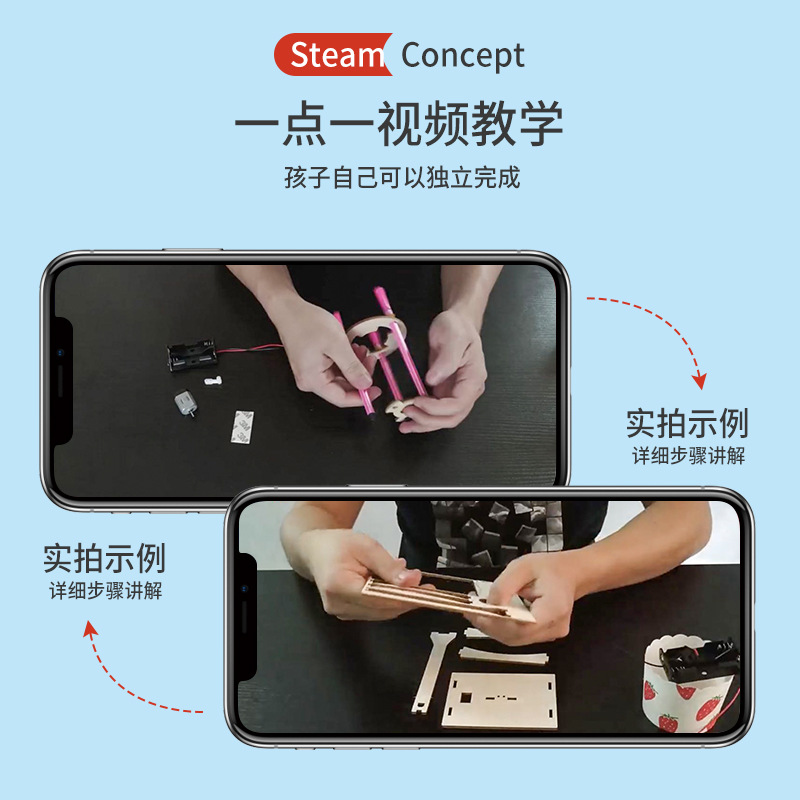 Steam Concept

一点一视频教学

孩子自己可以独立完成

实拍示例
详细步骤讲解

实拍示例
详细步骤讲解