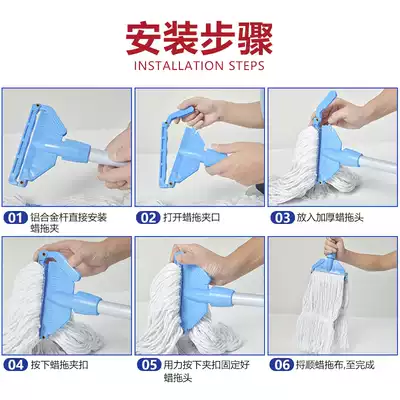 安装步骤
INSTALLATION STEPS

01 铝合金杆直接安装蜡拖夹

02 打开蜡拖夹口

03 放入加厚蜡拖头

04 按下蜡拖夹扣

05 用力按下夹扣固定好蜡拖头

06 捋顺蜡拖布,至完成