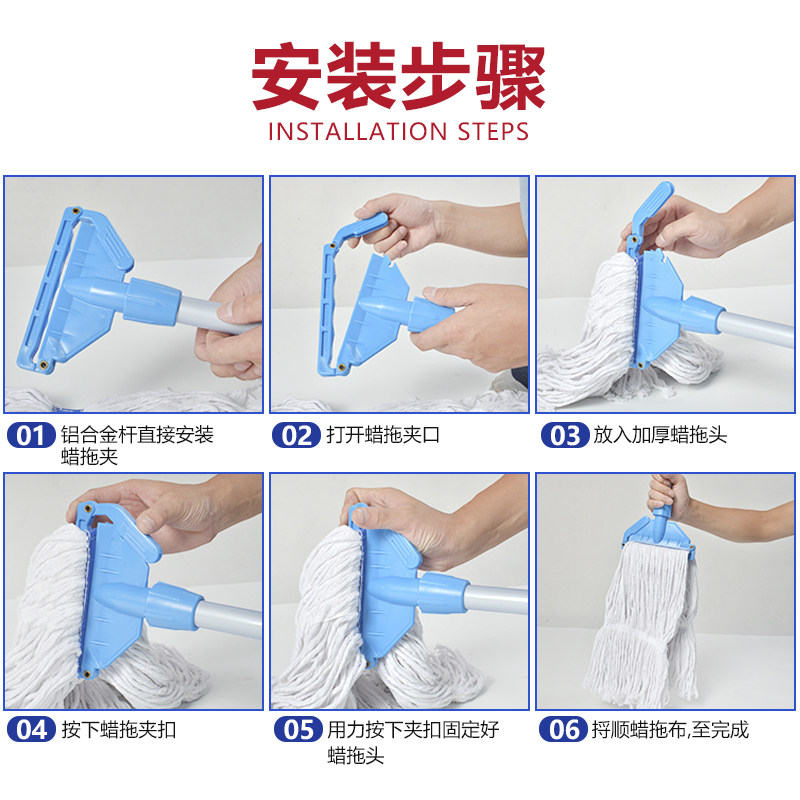 安装步骤
INSTALLATION STEPS

01 铝合金杆直接安装蜡拖夹

02 打开蜡拖夹口

03 放入加厚蜡拖头

04 按下蜡拖夹扣

05 用力按下夹扣固定好蜡拖头

06 捋顺蜡拖布,至完成