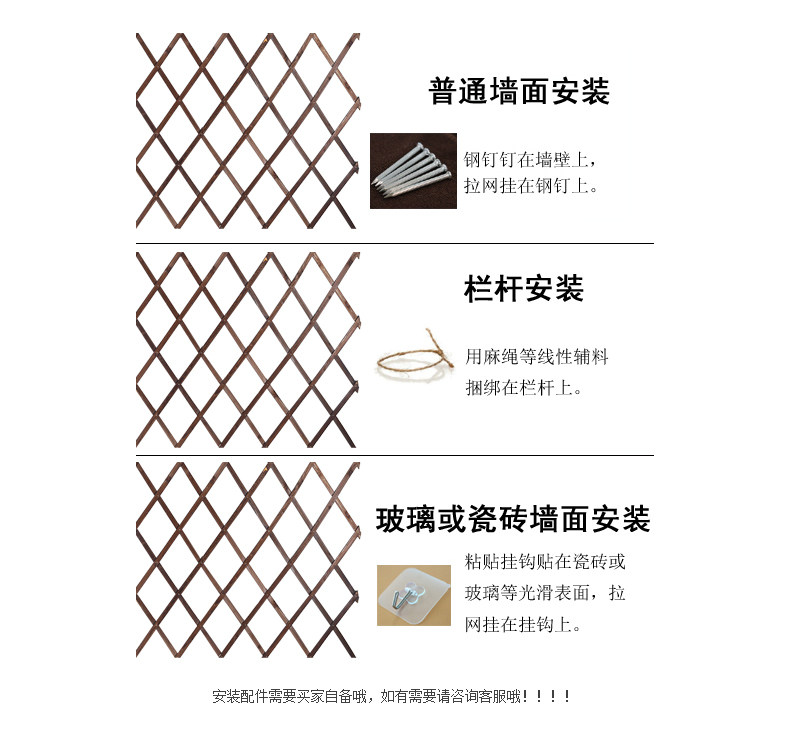 普通墙面安装

钢钉钉在墙壁上，拉网挂在钢钉上。

栏杆安装

用麻绳等线性辅料捆绑在栏杆上。

玻璃或瓷砖墙面安装

粘贴挂钩贴在瓷砖或玻璃等光滑表面，拉网挂在挂钩上。

安装配件需要买家自备哦，如有需要请咨询客服哦！！！！