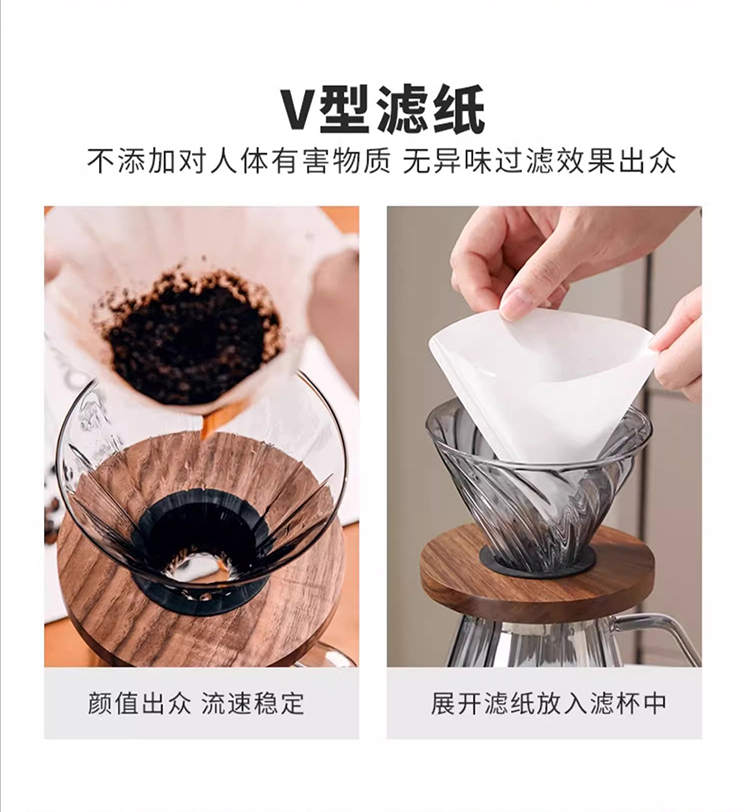 V型滤纸

不添加对人体有害物质 无异味过滤效果出众

颜值出众 流速稳定

展开滤纸放入滤杯中