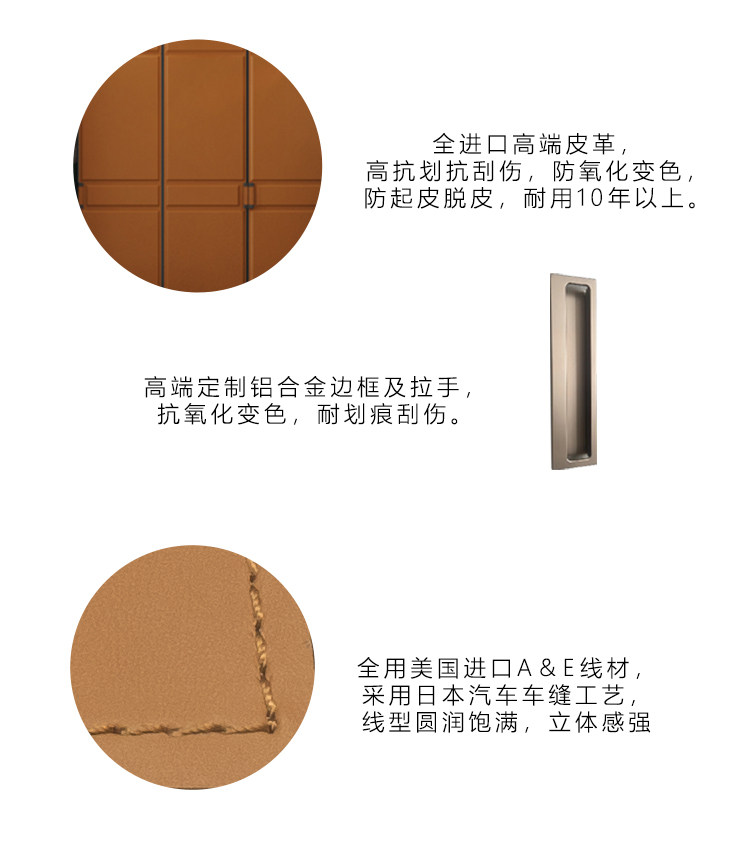 全进口高端皮革，
高抗划抗刮伤，防氧化变色，
防起皮脱皮，耐用10年以上。

高端定制铝合金边框及拉手，
抗氧化变色，耐划痕刮伤。

全用美国进口A＆E线材，
采用日本汽车车缝工艺，
线型圆润饱满，立体感强