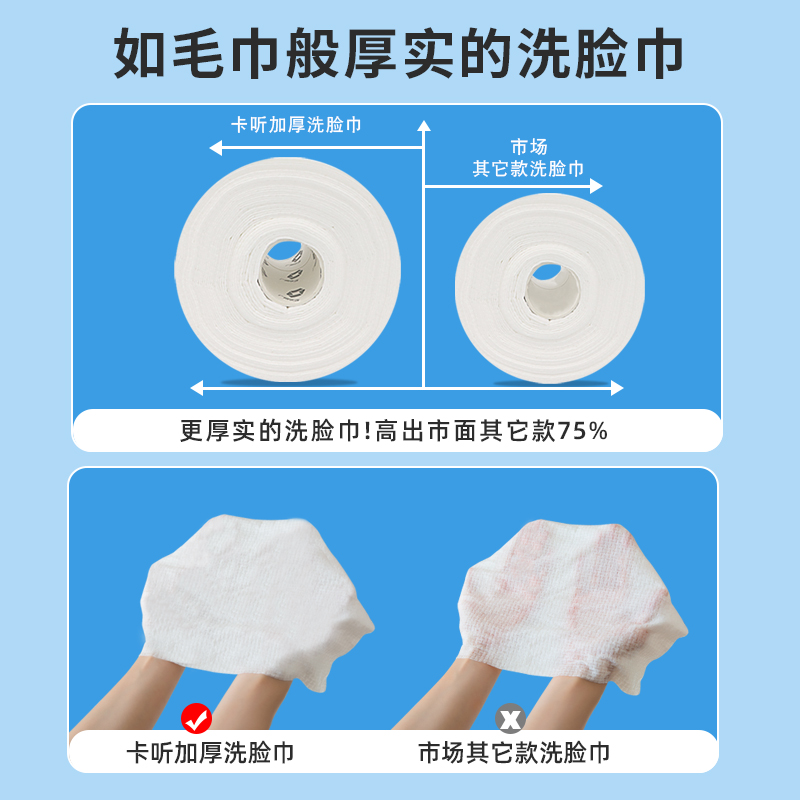 如毛巾般厚实的洗脸巾

卡听加厚洗脸巾

市场
其它款洗脸巾

更厚实的洗脸巾!高出市面其它款75%

卡听加厚洗脸巾

市场其它款洗脸巾