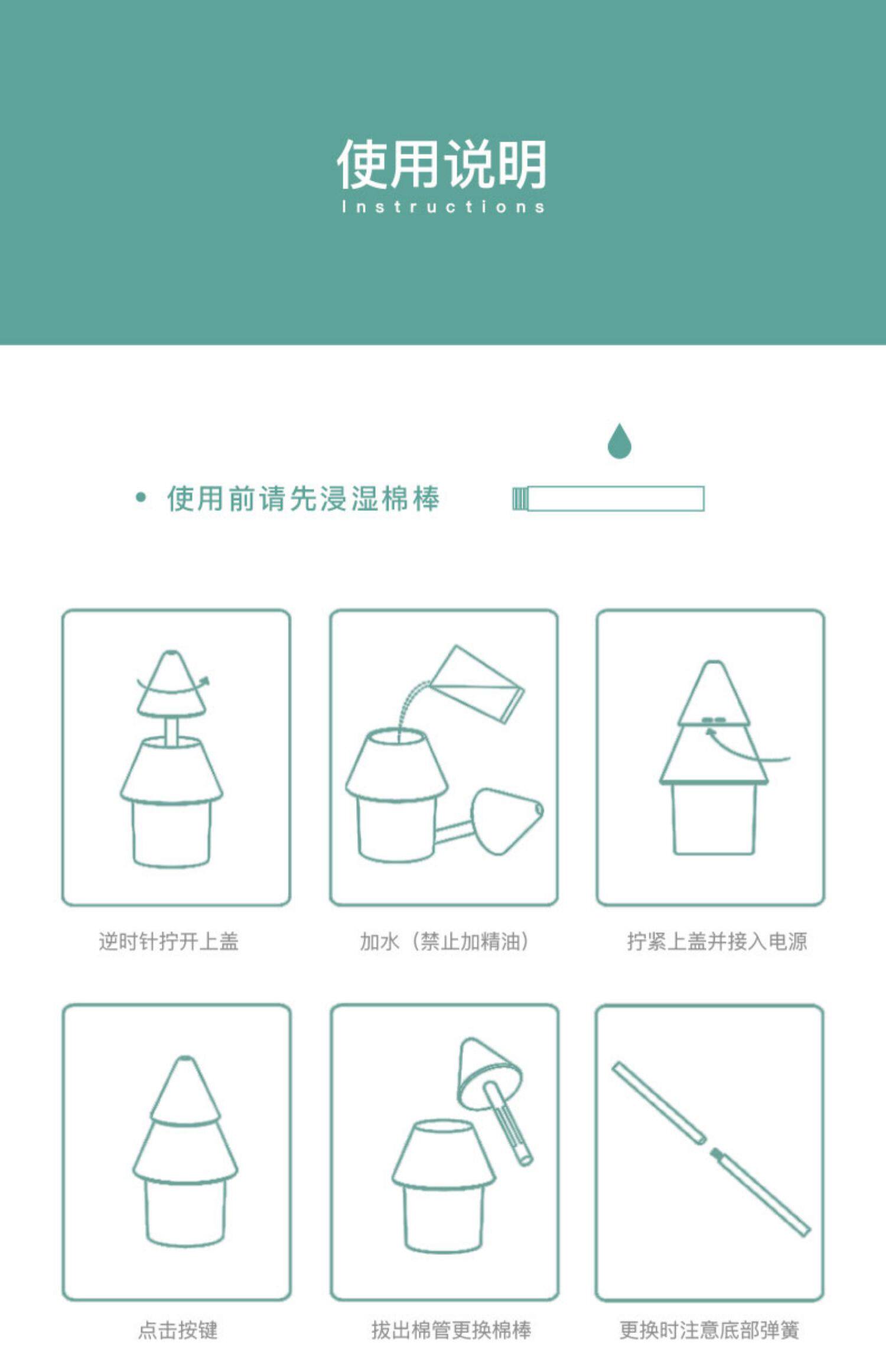 使用说明
Instructions

• 使用前请先浸湿棉棒

逆时针拧开上盖

加水（禁止加精油）

拧紧上盖并接入电源

点击按键

拔出棉管更换棉棒

更换时注意底部弹簧