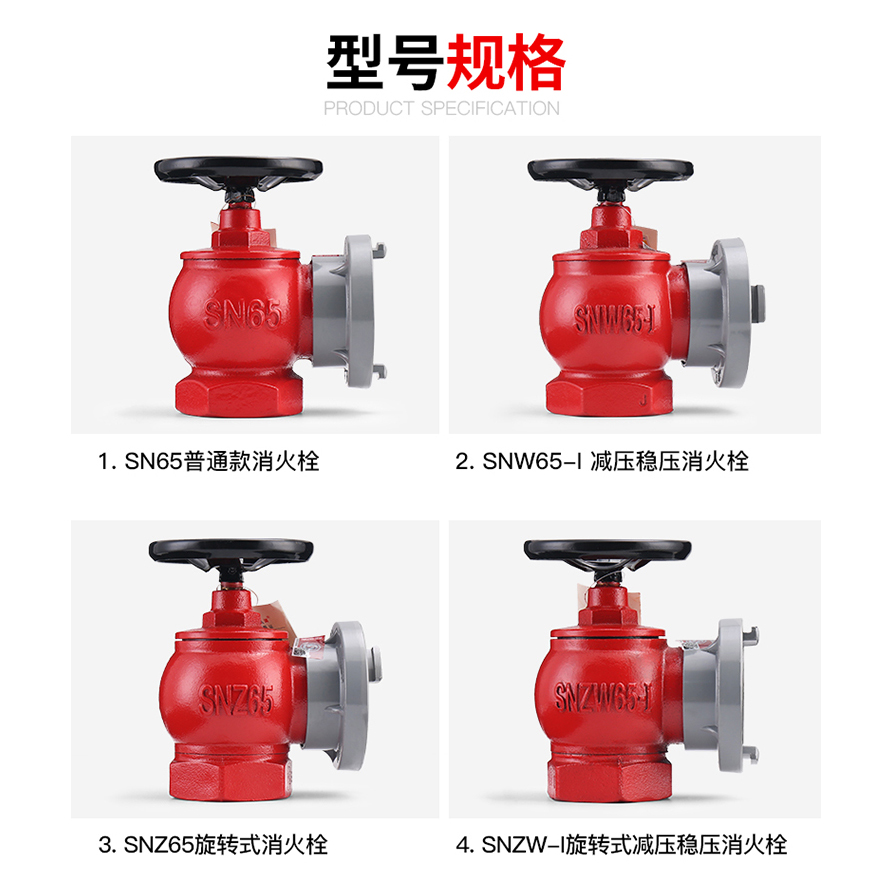 型号规格
PRODUCT SPECIFICATION

SN65

1. SN65普通款消火栓

SNW65-I

2. SNW65-I 减压稳压消火栓

SNZ65

3. SNZ65旋转式消火栓

SNZW65-I

4. SNZW-I旋转式减压稳压消火栓