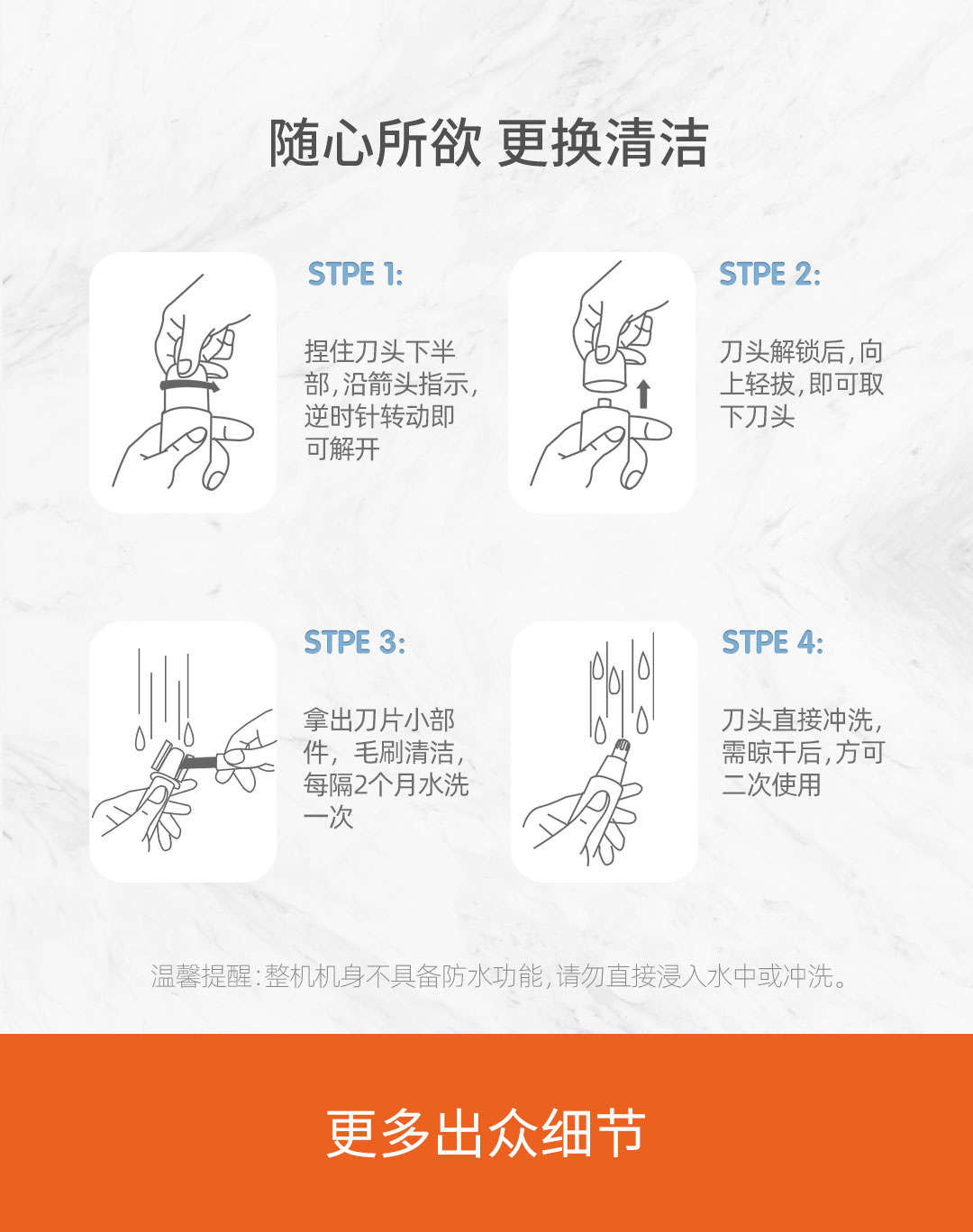 随心所欲 更换清洁

STPE 1:

捏住刀头下半部,沿箭头指示,逆时针转动即可解开

STPE 2:

刀头解锁后,向上轻拔,即可取下刀头

STPE 3:

拿出刀片小部件，毛刷清洁，每隔2个月水洗一次

STPE 4:

刀头直接冲洗,需晾干后,方可二次使用

温馨提醒:整机机身不具备防水功能,请勿直接浸入水中或冲洗。

更多出众细节