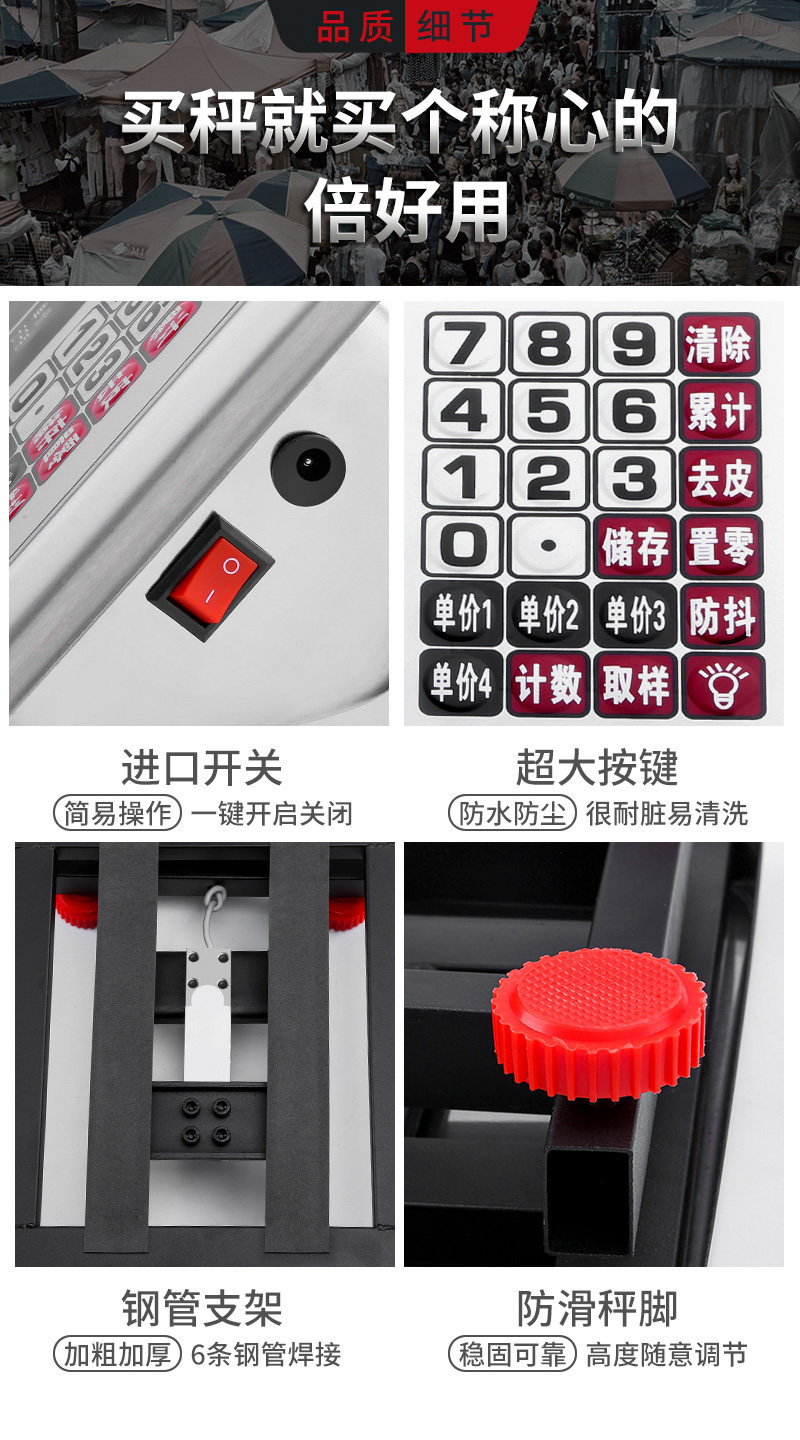 品质 细节

买秤就买个称心的
倍好用

O
I

7 8 9 清除
4 5 6 累计
1 2 3 去皮
0 · 储存 置零
单价1 单价2 单价3 防抖
单价4 计数 取样

进口开关
简易操作 一键开启关闭

超大按键
防水防尘 很耐脏易清洗

钢管支架
加粗加厚 6条钢管焊接

防滑秤脚
稳固可靠 高度随意调节