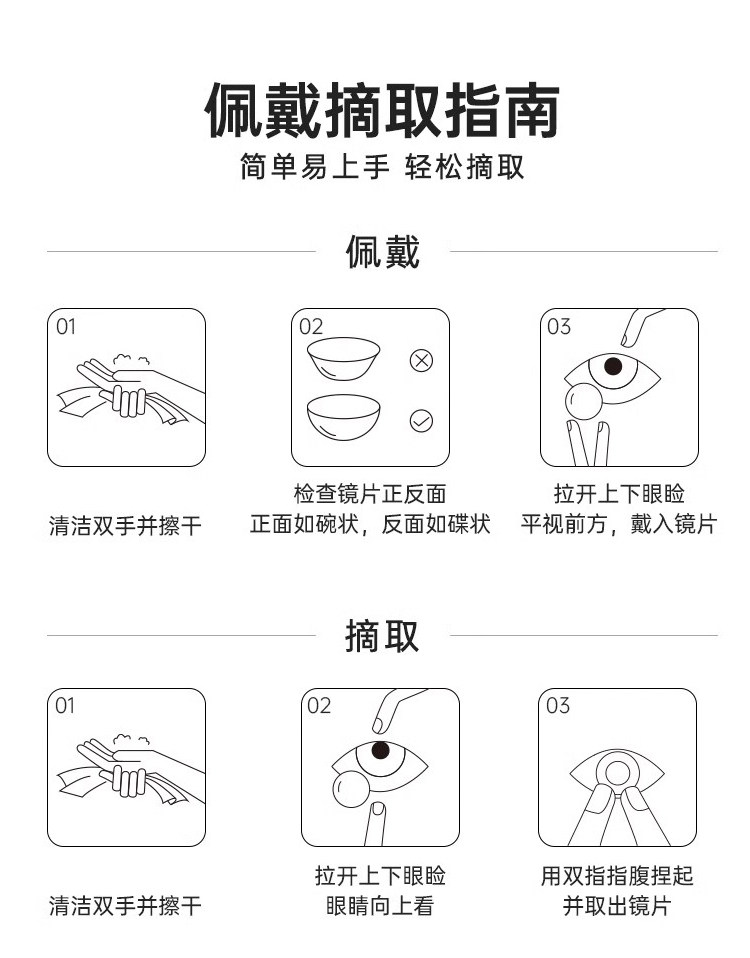 佩戴摘取指南

简单易上手 轻松摘取

佩戴

01

清洁双手并擦干

02

检查镜片正反面
正面如碗状，反面如碟状

03

拉开上下眼睑
平视前方，戴入镜片

摘取

01

清洁双手并擦干

02

拉开上下眼睑
眼睛向上看

03

用双指指腹捏起
并取出镜片