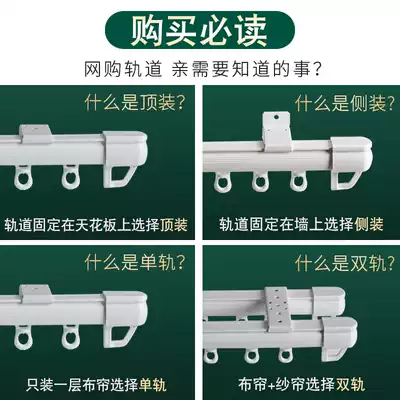 购买必读

网购轨道 亲需要知道的事?

什么是顶装?

轨道固定在天花板上选择顶装

什么是侧装?

轨道固定在墙上选择侧装

什么是单轨?

只装一层布帘选择单轨

什么是双轨?

布帘+纱帘选择双轨