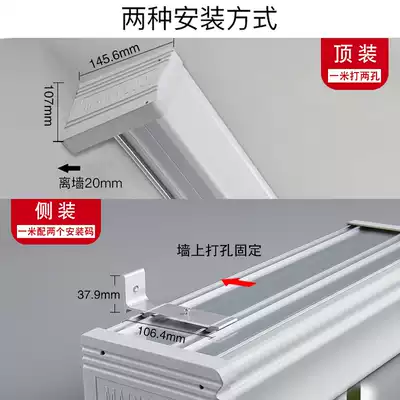 两种安装方式

145.6mm

107mm

顶装
一米打两孔

离墙20mm

侧装
一米配两个安装码

墙上打孔固定

37.9mm

106.4mm