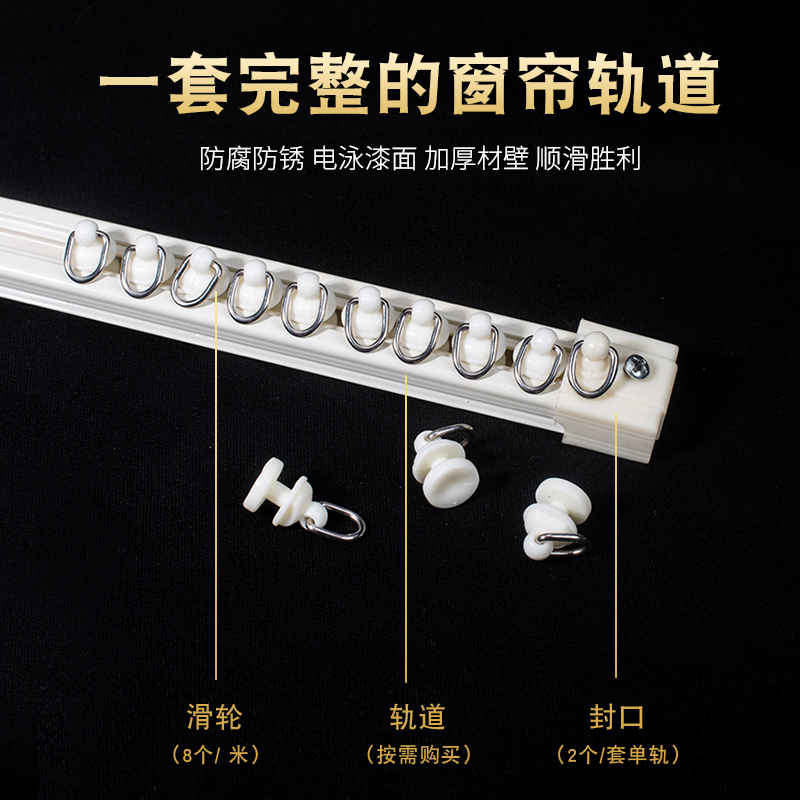 一套完整的窗帘轨道

防腐防锈 电泳漆面 加厚材壁 顺滑胜利

滑轮
（8个/ 米）

轨道
（按需购买）

封口
（2个/套单轨）