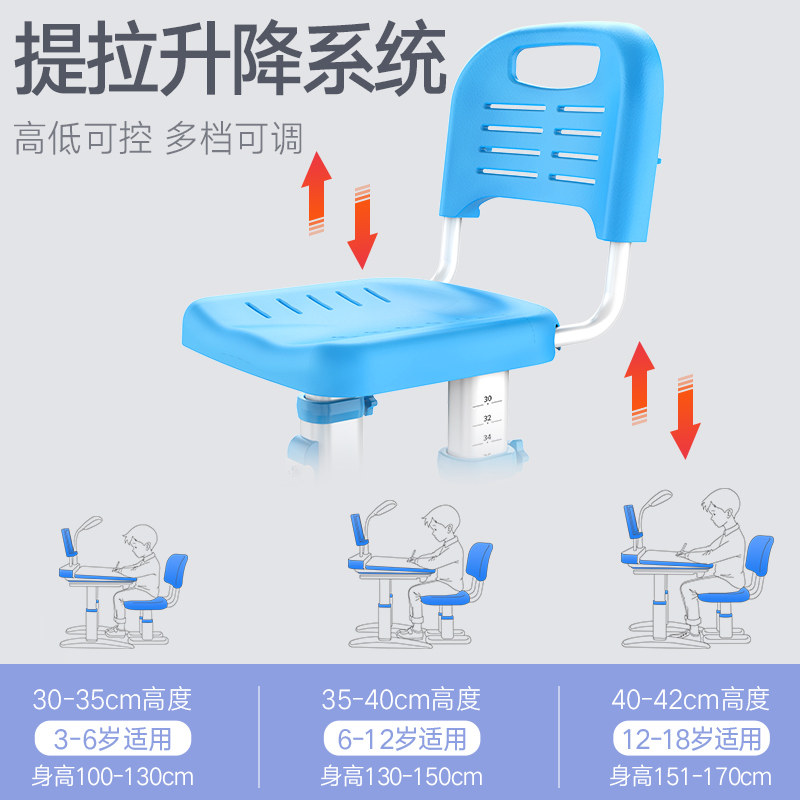 提拉升降系统

高低可控 多档可调

30
32
34

30-35cm高度
3-6岁适用
身高100-130cm

35-40cm高度
6-12岁适用
身高130-150cm

40-42cm高度
12-18岁适用
身高151-170cm