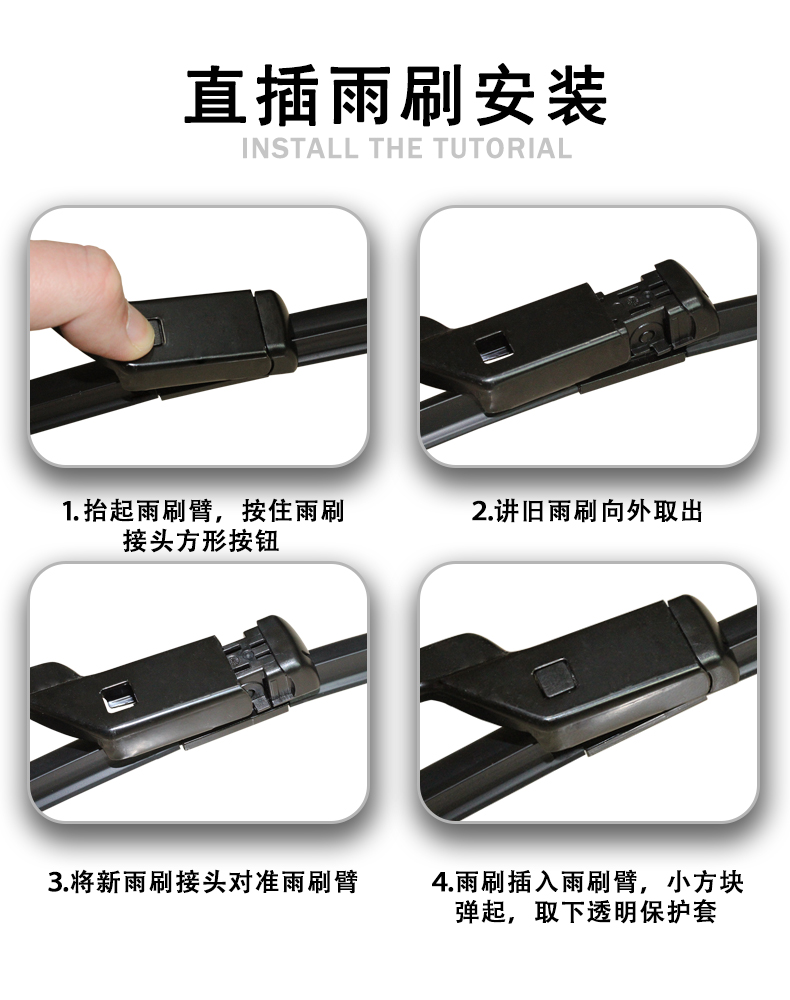 直插雨刷安装
INSTALL THE TUTORIAL

1.抬起雨刷臂，按住雨刷接头方形按钮

2.讲旧雨刷向外取出

3.将新雨刷接头对准雨刷臂

4.雨刷插入雨刷臂，小方块弹起，取下透明保护套