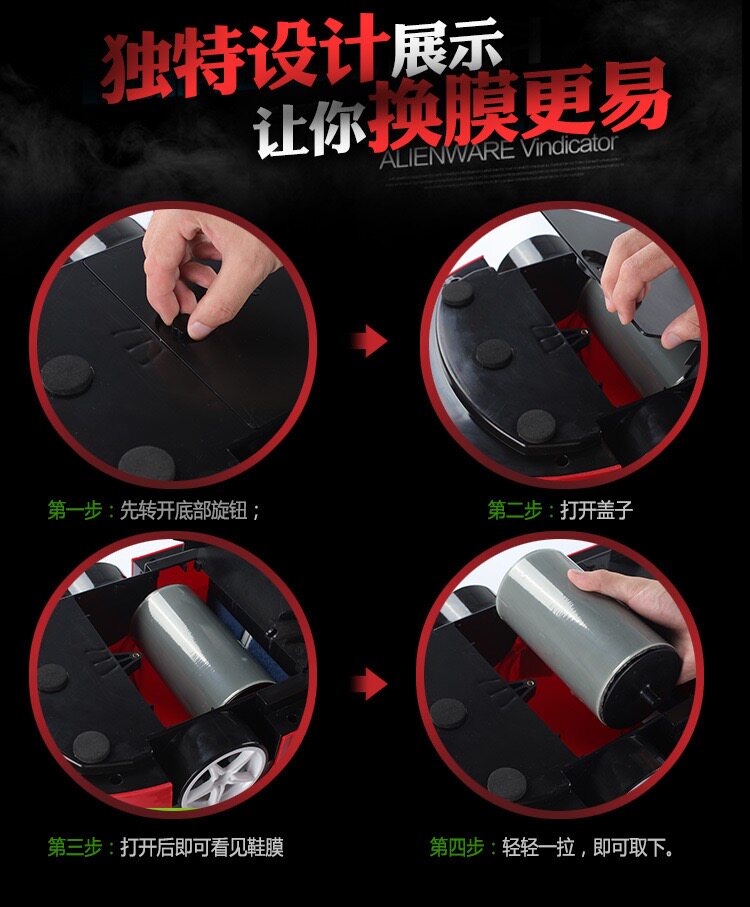 独特设计展示
让你换膜更易
ALIENWARE Vindicator

第一步：先转开底部旋钮；

第二步：打开盖子

第三步：打开后即可看见鞋膜

第四步：轻轻一拉，即可取下。