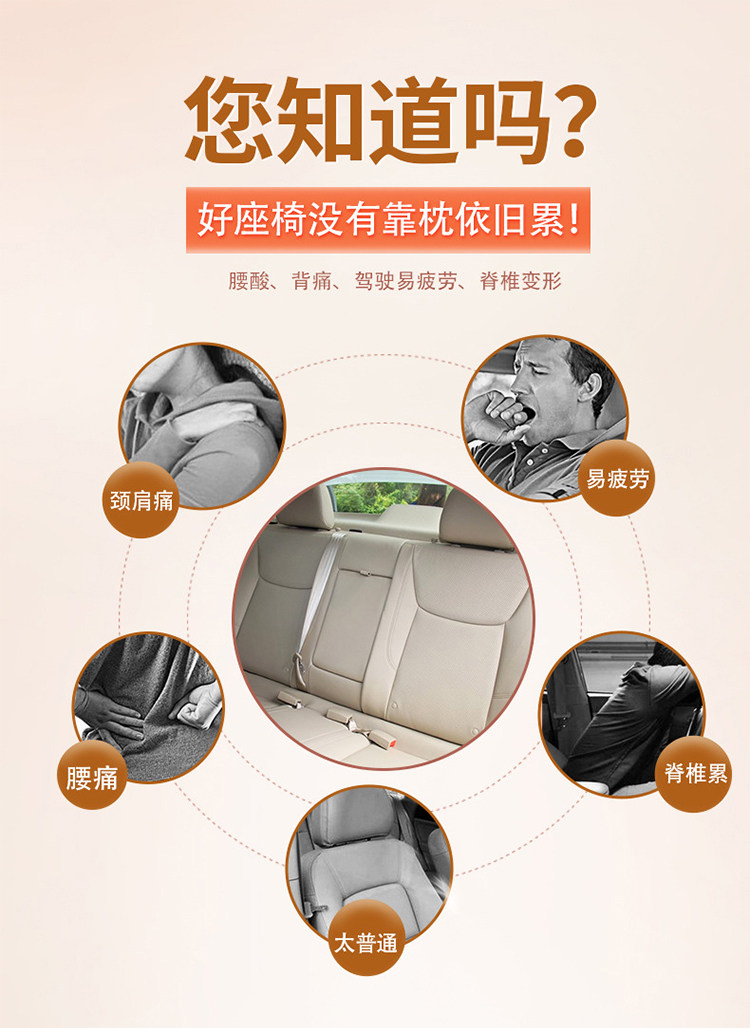 您知道吗?

好座椅没有靠枕依旧累!

腰酸、背痛、驾驶易疲劳、脊椎变形

颈肩痛

易疲劳

腰痛

脊椎累

太普通