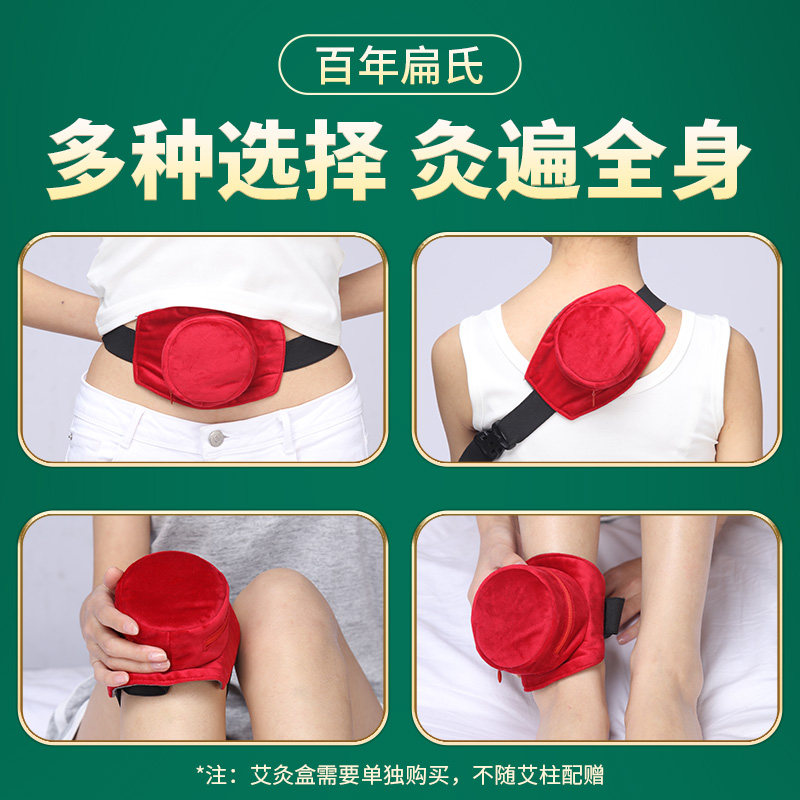 百年扁氏

多种选择 灸遍全身

*注：艾灸盒需要单独购买，不随艾柱配赠