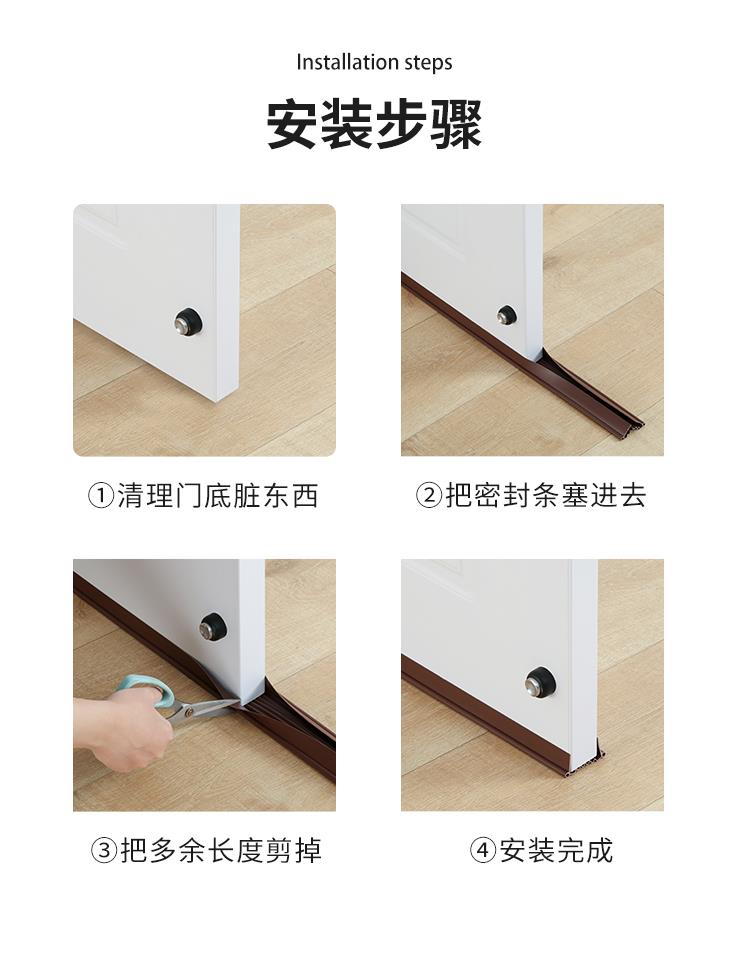 Installation steps

安装步骤

①清理门底脏东西

②把密封条塞进去

③把多余长度剪掉

④安装完成