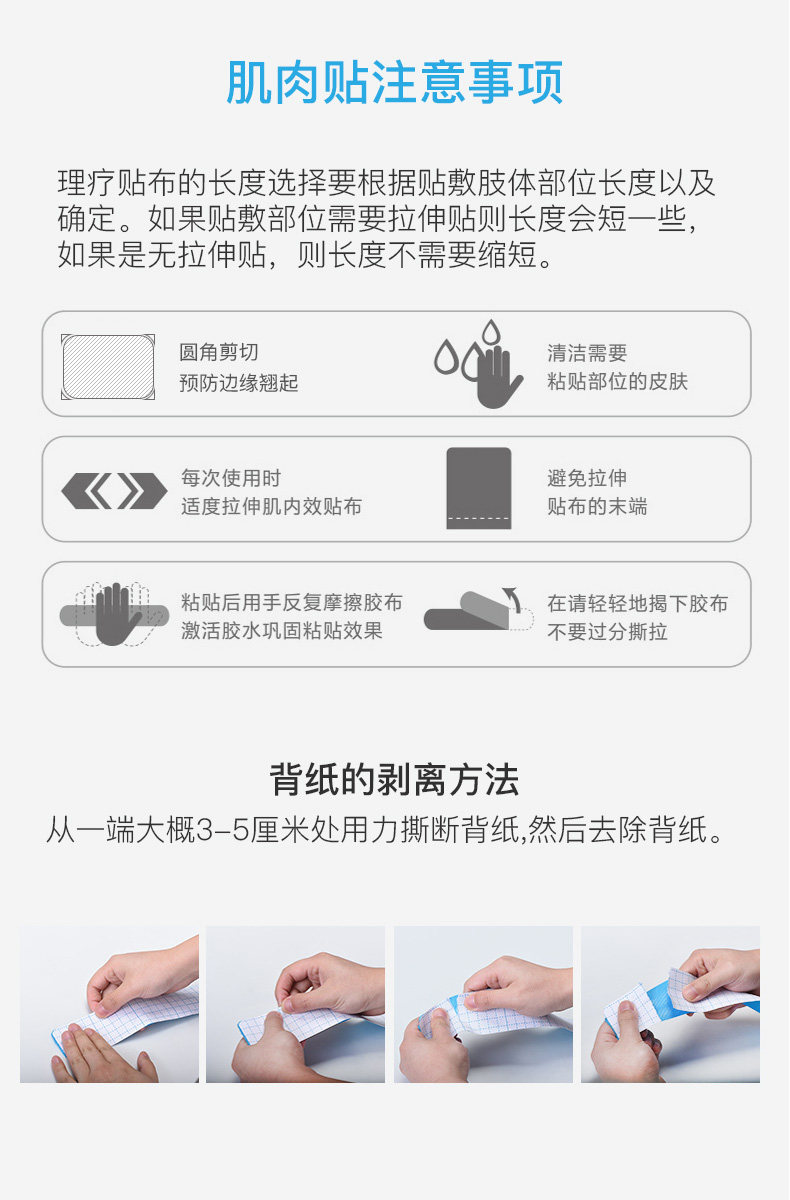 肌肉贴注意事项

理疗贴布的长度选择要根据贴敷肢体部位长度以及确定。如果贴敷部位需要拉伸贴则长度会短一些，如果是无拉伸贴，则长度不需要缩短。

圆角剪切
预防边缘翘起

清洁需要
粘贴部位的皮肤

每次使用时
适度拉伸肌内效贴布

避免拉伸
贴布的末端

粘贴后用手反复摩擦胶布
激活胶水巩固粘贴效果

在请轻轻地揭下胶布
不要过分撕拉

背纸的剥离方法
从一端大概3-5厘米处用力撕断背纸,然后去除背纸。