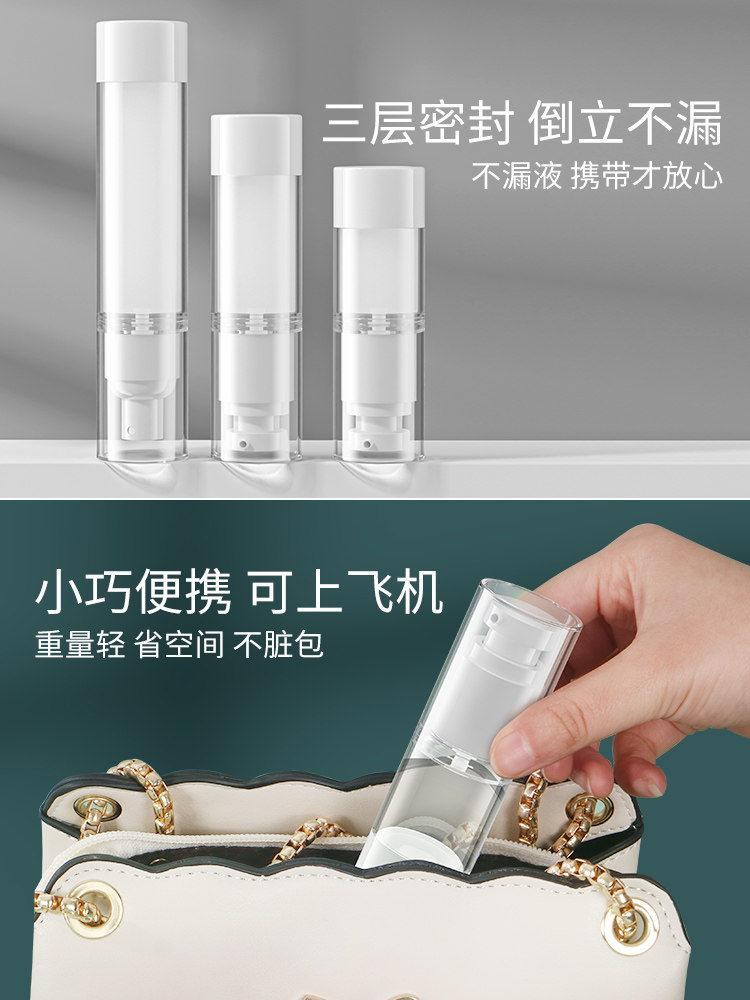 三层密封 倒立不漏
不漏液 携带才放心

小巧便携 可上飞机
重量轻 省空间 不脏包