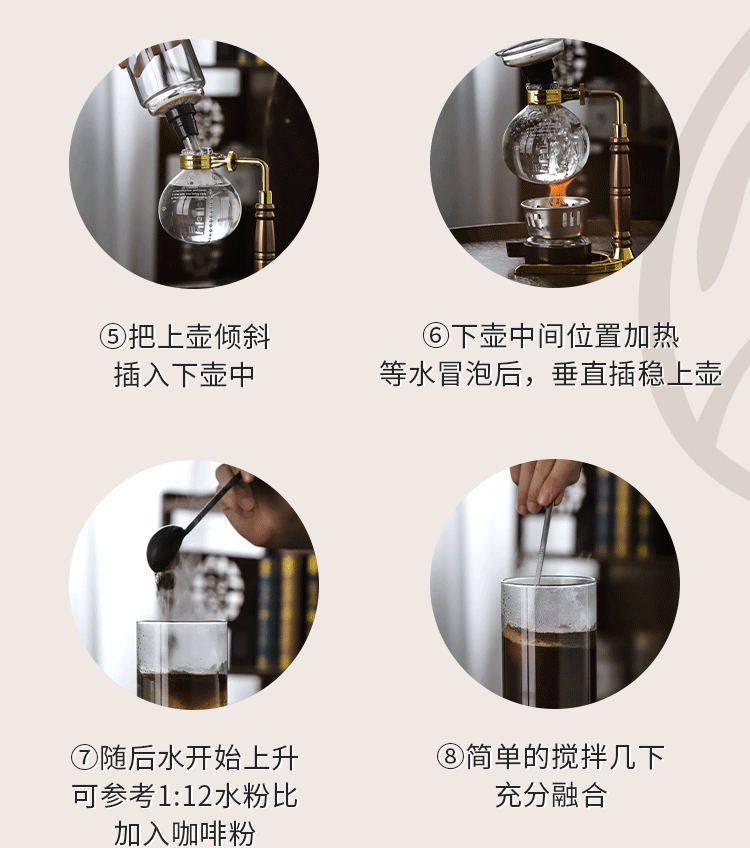 ⑤把上壶倾斜
插入下壶中

⑥下壶中间位置加热
等水冒泡后，垂直插稳上壶

⑦随后水开始上升
可参考1:12水粉比
加入咖啡粉

⑧简单的搅拌几下
充分融合