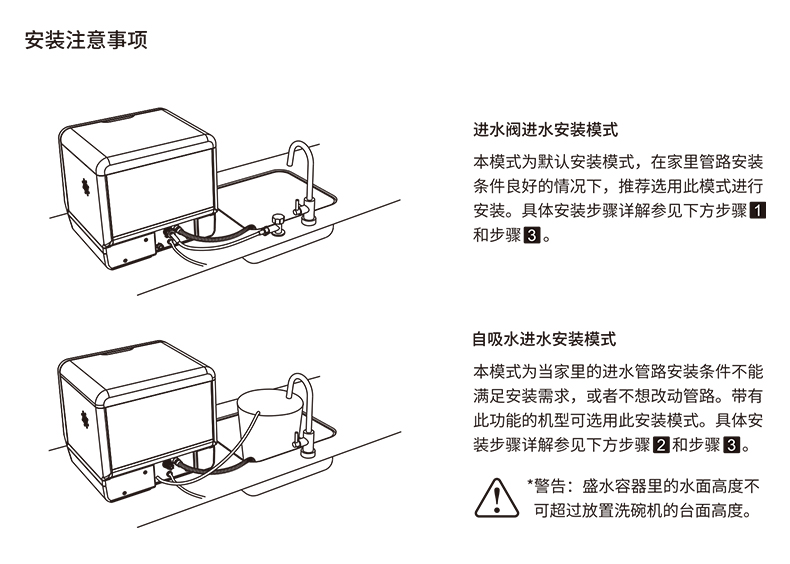 安装注意事项

进水阀进水安装模式

本模式为默认安装模式，在家里管路安装条件良好的情况下，推荐选用此模式进行安装。具体安装步骤详解参见下方步骤 1 和步骤 3。

自吸水进水安装模式

本模式为当家里的进水管路安装条件不能满足安装需求，或者不想改动管路。带有此功能的机型可选用此安装模式。具体安装步骤详解参见下方步骤 2 和步骤 3。

*警告：盛水容器里的水面高度不可超过放置洗碗机的台面高度。