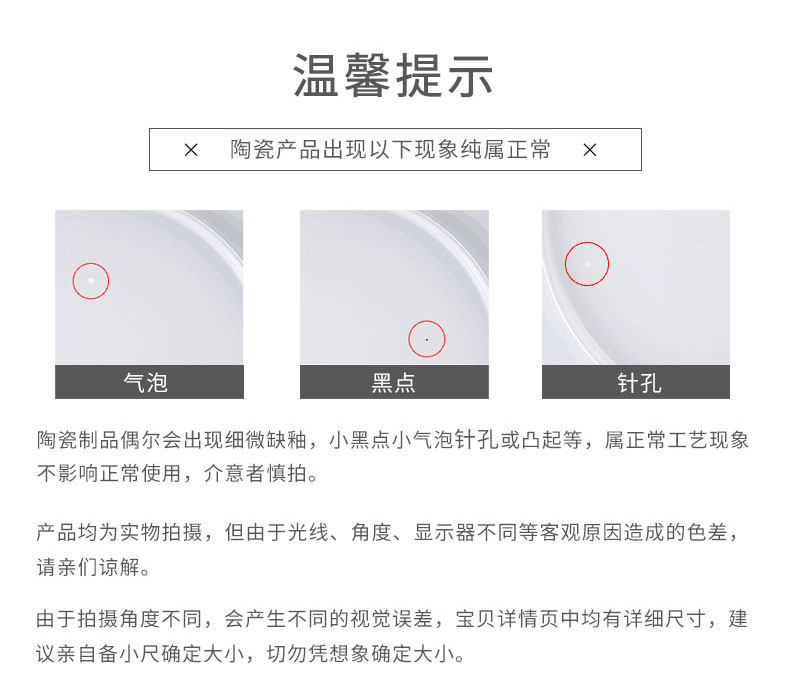 温馨提示

× 陶瓷产品出现以下现象纯属正常 ×

气泡

黑点

针孔

陶瓷制品偶尔会出现细微缺釉，小黑点小气泡针孔或凸起等，属正常工艺现象不影响正常使用，介意者慎拍。

产品均为实物拍摄，但由于光线、角度、显示器不同等客观原因造成的色差，请亲们谅解。

由于拍摄角度不同，会产生不同的视觉误差，宝贝详情页中均有详细尺寸，建议亲自备小尺确定大小，切勿凭想象确定大小。