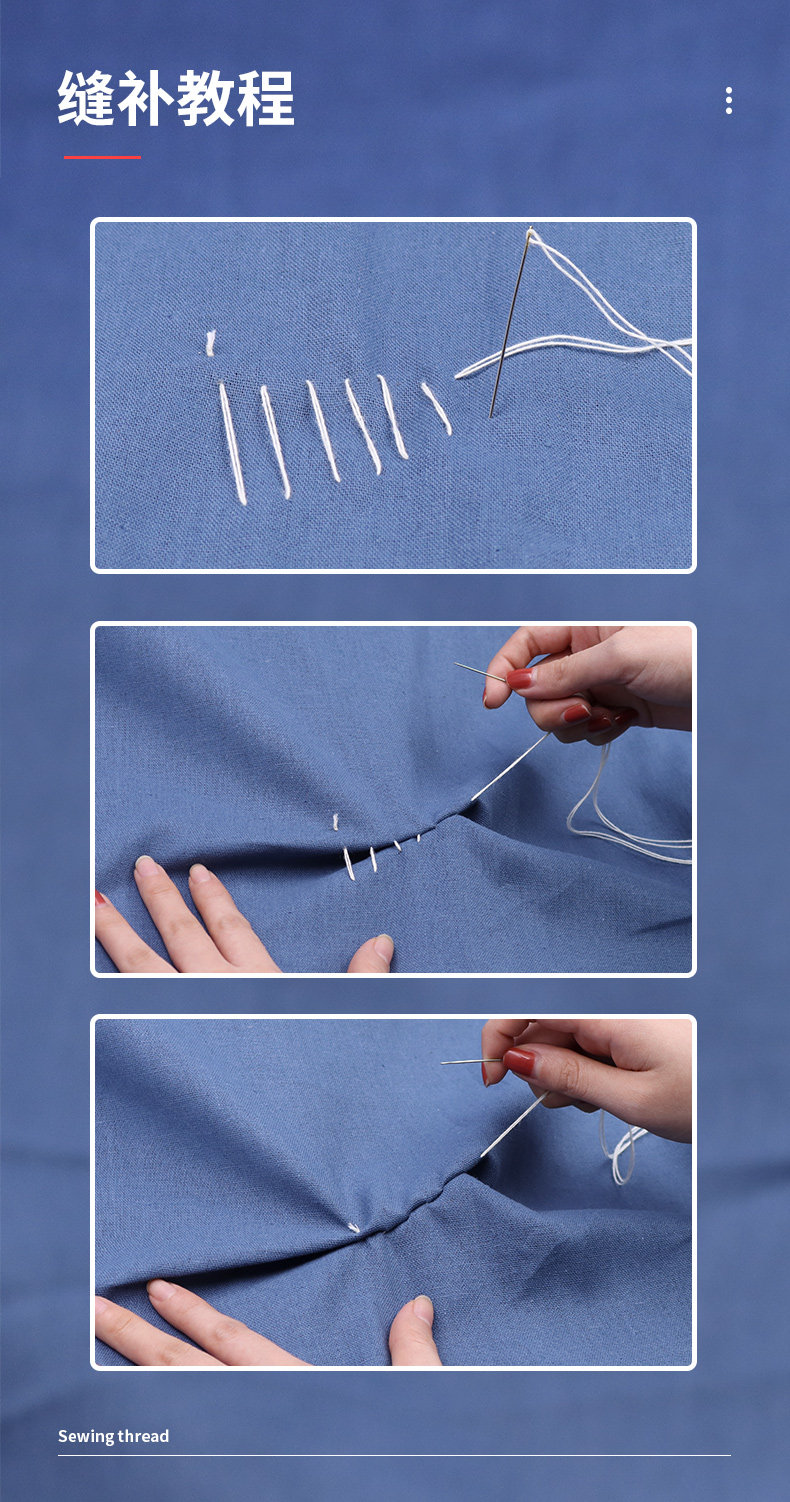 缝补教程

Sewing thread