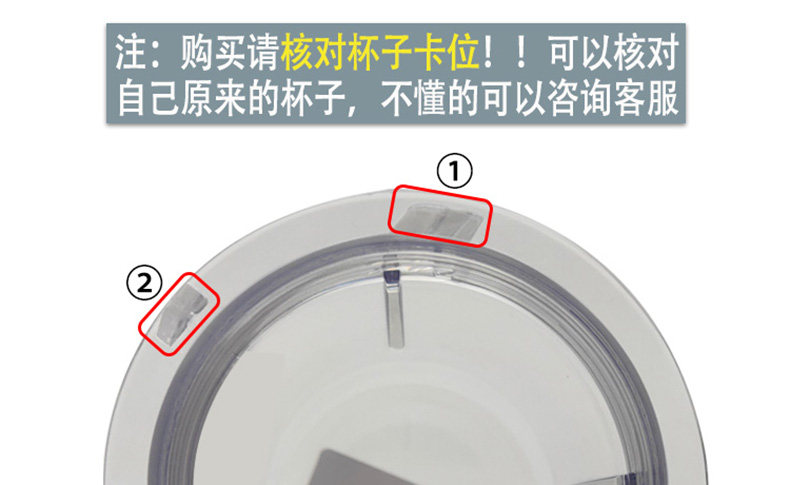 注：购买请核对杯子卡位！！可以核对自己原来的杯子，不懂的可以咨询客服

①

②