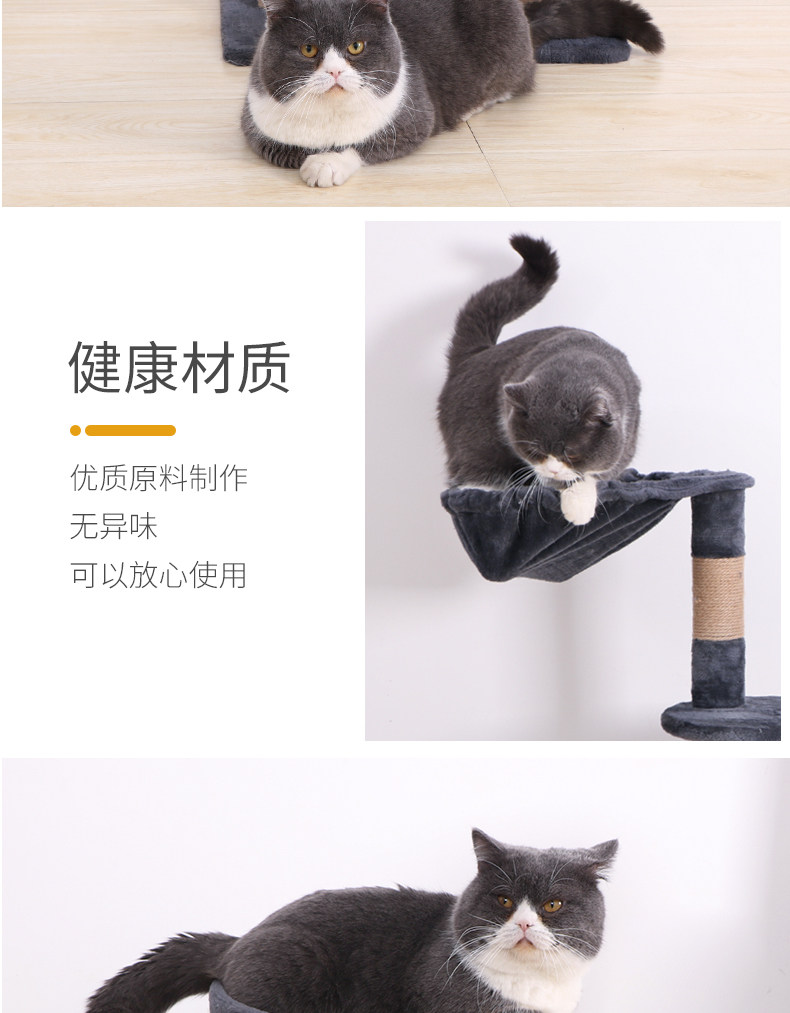 健康材质

优质原料制作
无异味
可以放心使用