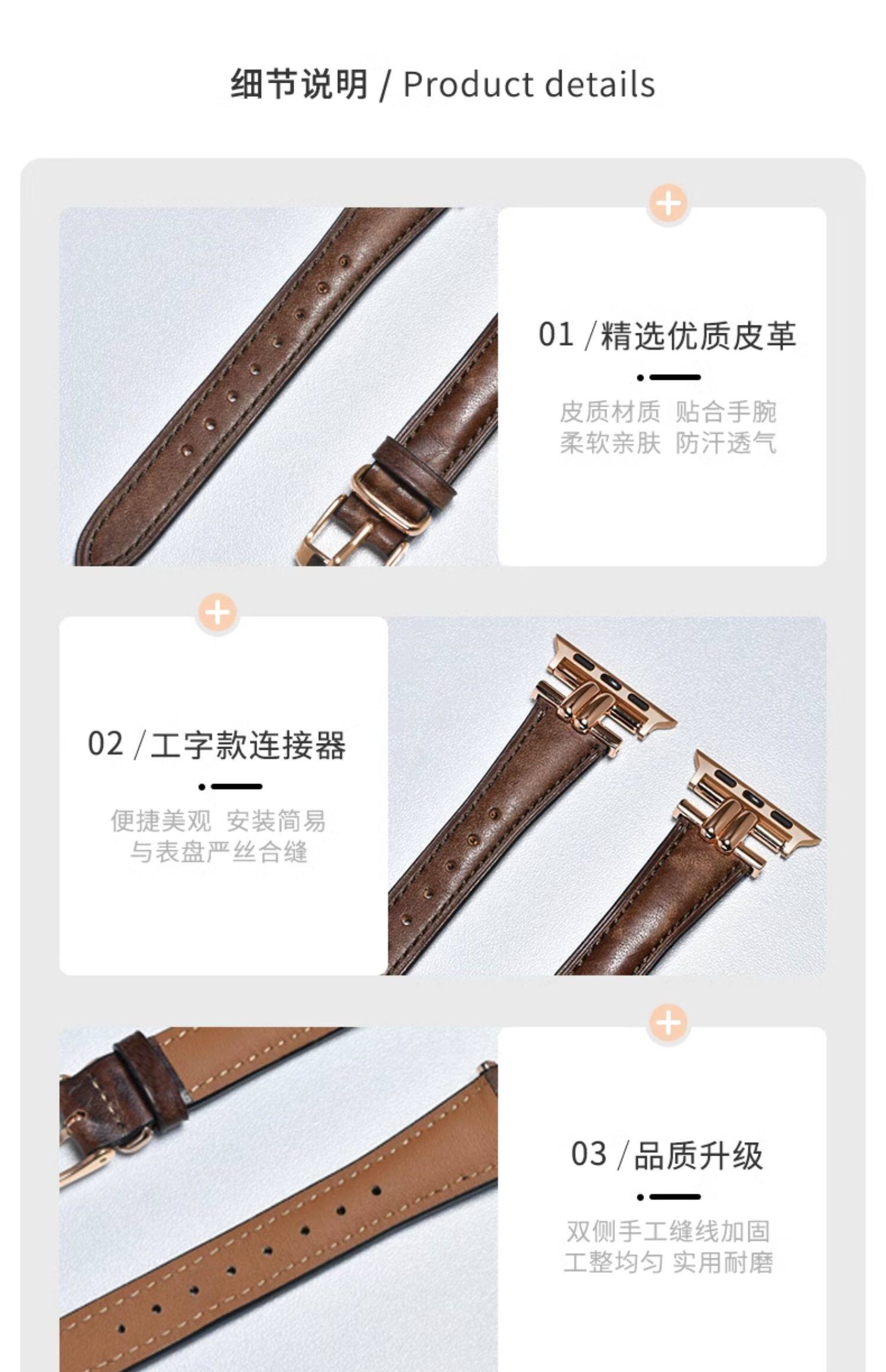 细节说明 / Product details

01 /精选优质皮革

皮质材质 贴合手腕
柔软亲肤 防汗透气

02 /工字款连接器

便捷美观 安装简易
与表盘严丝合缝

03 /品质升级

双侧手工缝线加固
工整均匀 实用耐磨