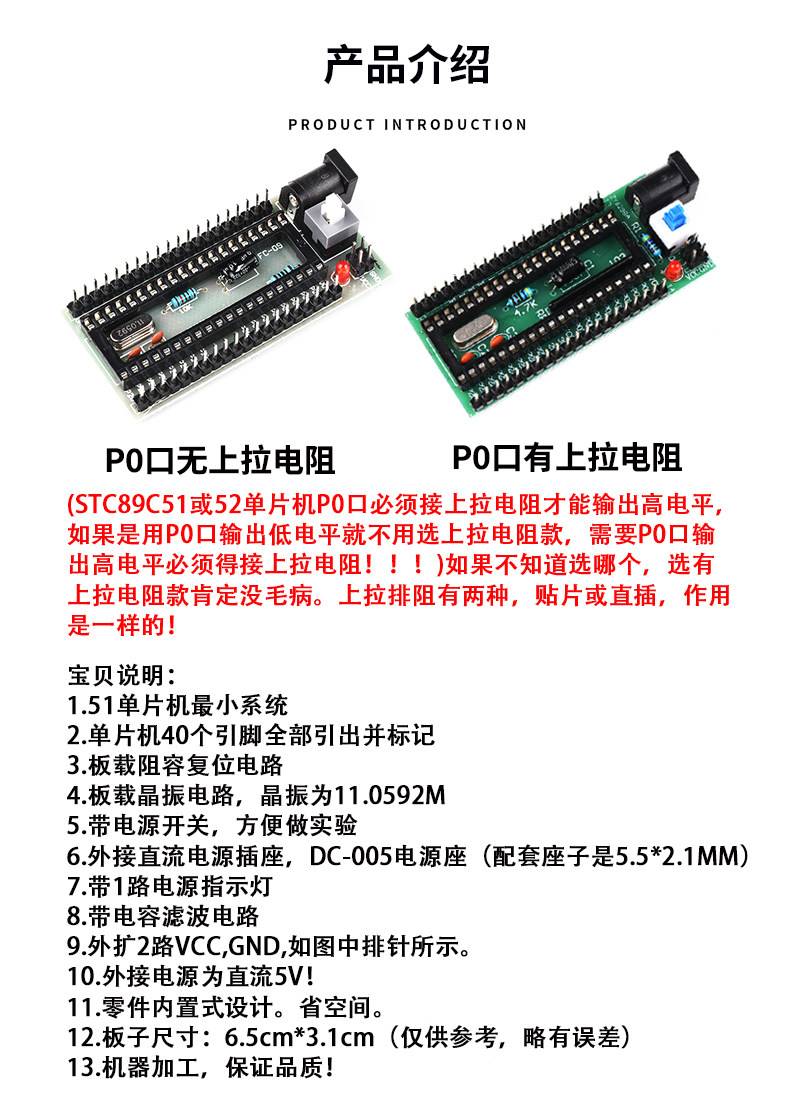 产品介绍

PRODUCT INTRODUCTION

P0口无上拉电阻

P0口有上拉电阻

(STC89C51或52单片机P0口必须接上拉电阻才能输出高电平，如果是用P0口输出低电平就不用选上拉电阻款，需要P0口输出高电平必须得接上拉电阻！！！)如果不知道选哪个，选有上拉电阻款肯定没毛病。上拉排阻有两种，贴片或直插，作用是一样的！

宝贝说明：
1.51单片机最小系统
2.单片机40个引脚全部引出并标记
3.板载阻容复位电路
4.板载晶振电路，晶振为11.0592M
5.带电源开关，方便做实验
6.外接直流电源插座，DC-005电源座（配套座子是5.5*2.1MM）
7.带1路电源指示灯
8.带电容滤波电路
9.外扩2路VCC,GND,如图中排针所示。
10.外接电源为直流5V！
11.零件内置式设计。省空间。
12.板子尺寸：6.5cm*3.1cm（仅供参考，略有误差）
13.机器加工，保证品质！