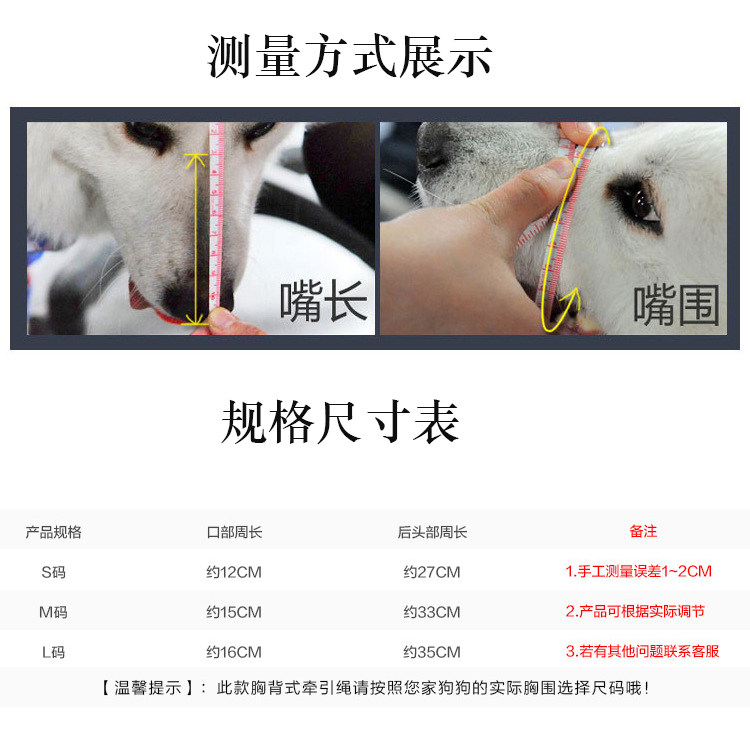 测量方式展示

嘴长

嘴围

规格尺寸表

| 产品规格 | 口部周长 | 后头部周长 | 备注 |
|---|---|---|---|
| S码 | 约12CM | 约27CM | 1.手工测量误差1~2CM |
| M码 | 约15CM | 约33CM | 2.产品可根据实际调节 |
| L码 | 约16CM | 约35CM | 3.若有其他问题联系客服 |

【温馨提示】：此款胸背式牵引绳请按照您家狗狗的实际胸围选择尺码哦！