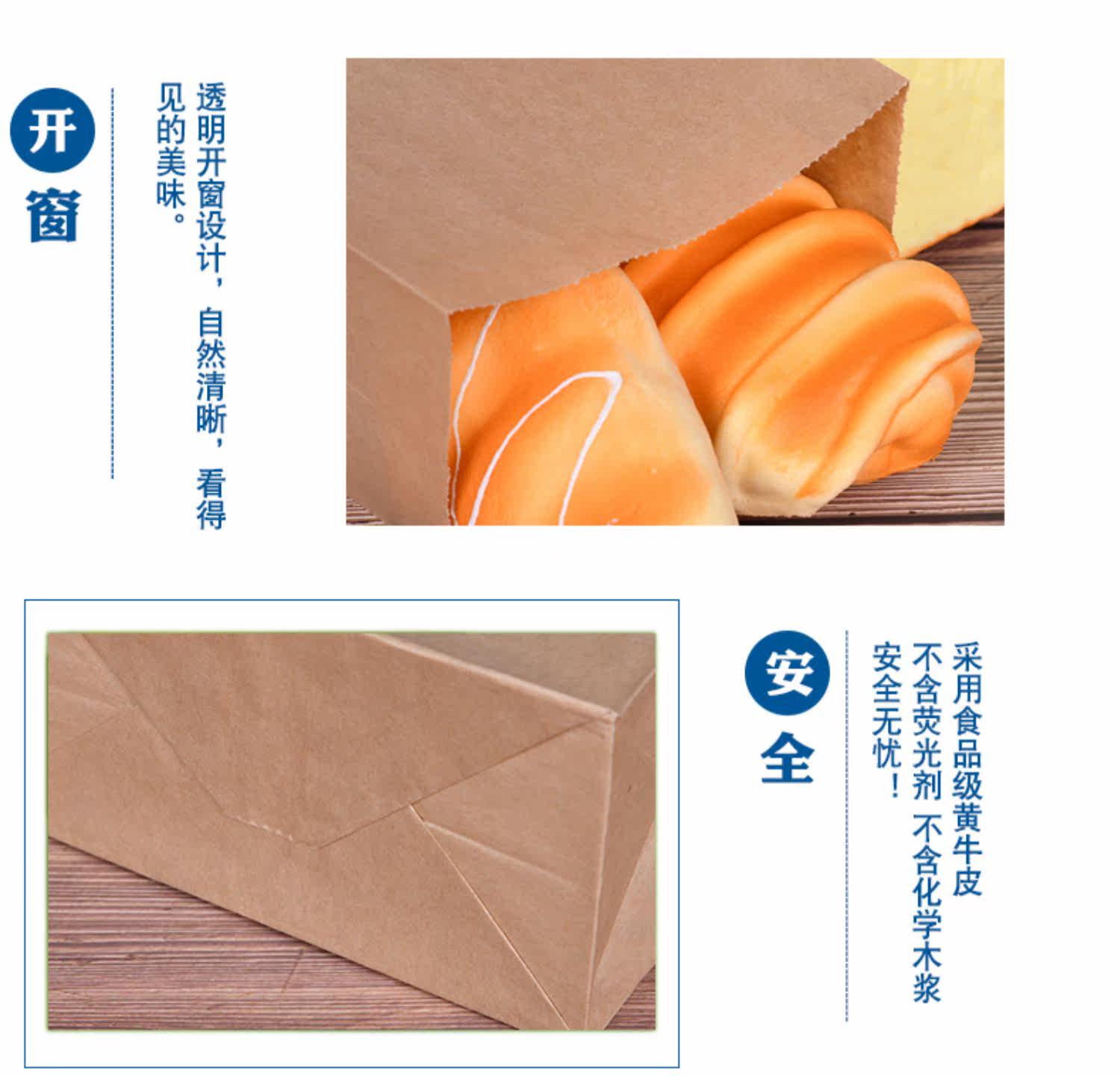 开窗

透明开窗设计，自然清晰，看得见的美味。

安全

采用食品级黄牛皮 不含荧光剂 不含化学木浆 安全无忧！