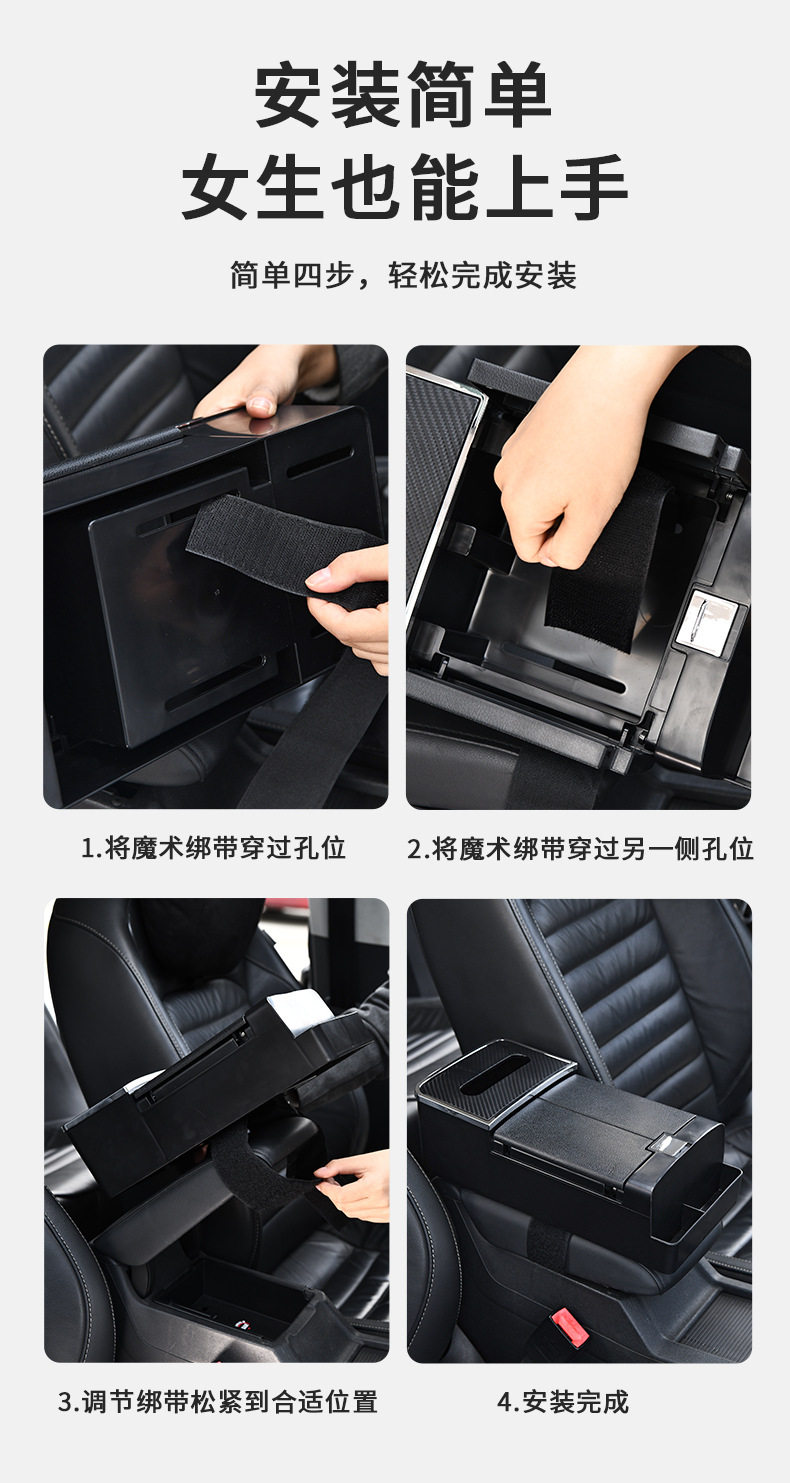 安装简单
女生也能上手

简单四步，轻松完成安装

1.将魔术绑带穿过孔位

2.将魔术绑带穿过另一侧孔位

3.调节绑带松紧到合适位置

4.安装完成