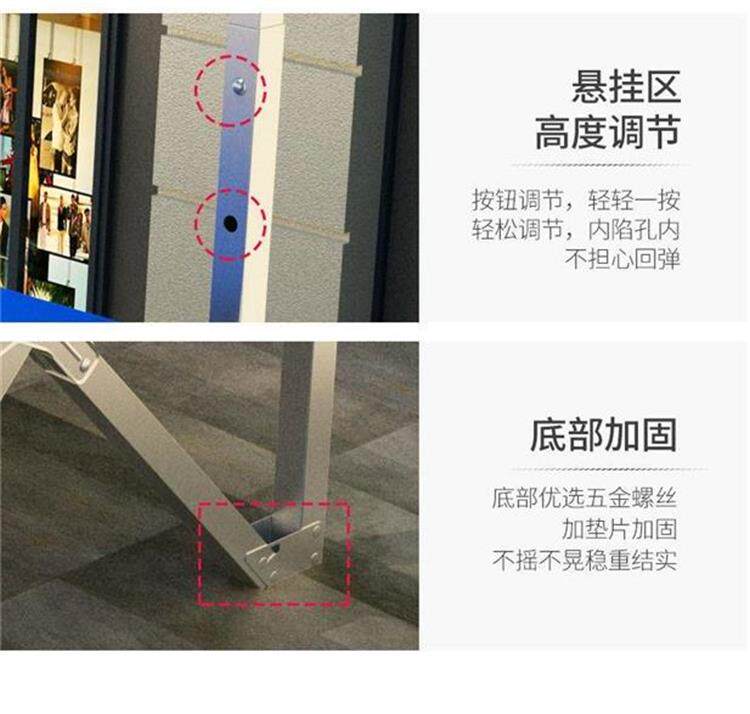 悬挂区
高度调节

按钮调节，轻轻一按
轻松调节，内陷孔内
不担心回弹

底部加固

底部优选五金螺丝
加垫片加固
不摇不晃稳重结实