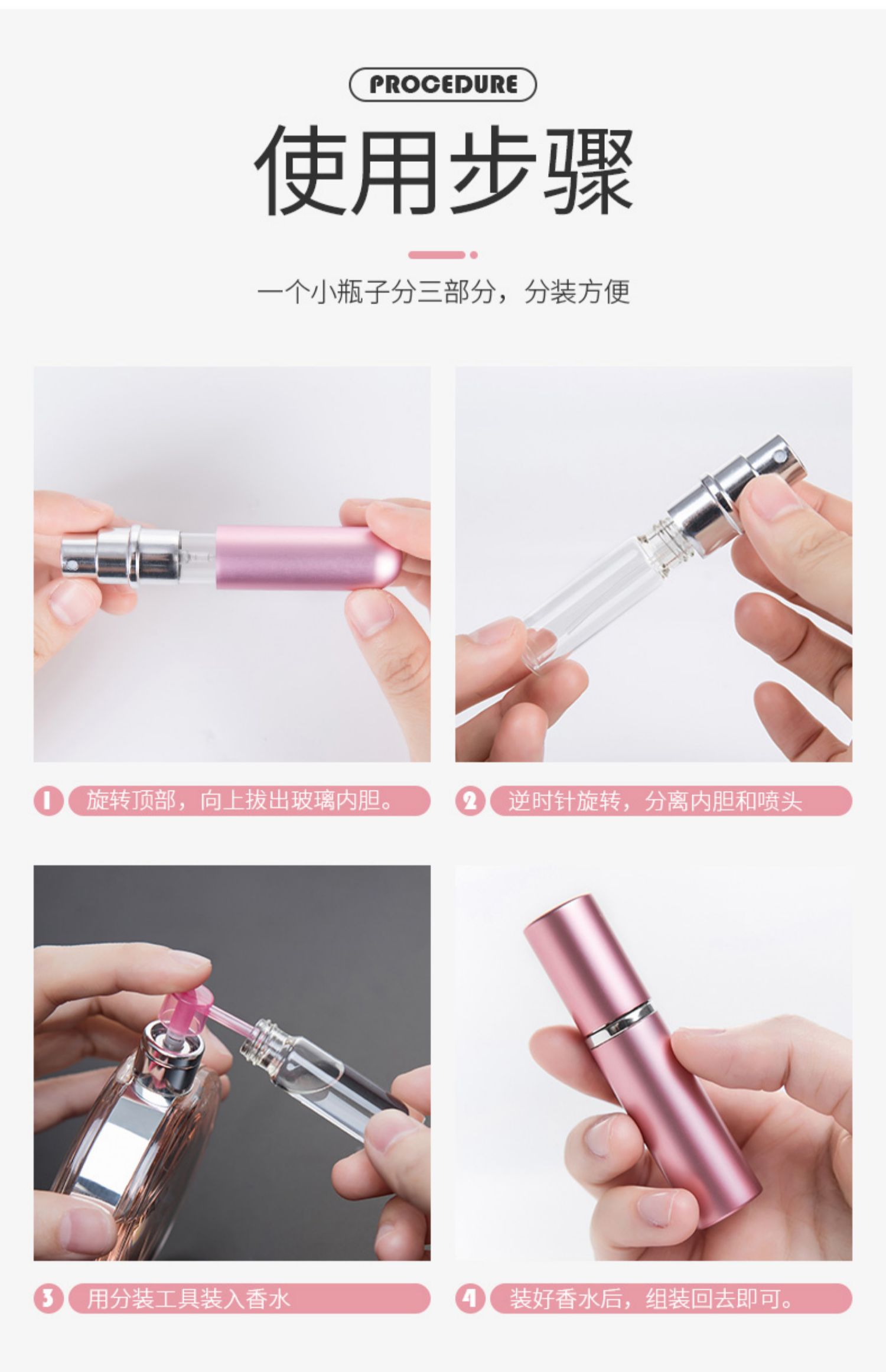 PROCEDURE

使用步骤

一个小瓶子分三部分，分装方便

1 旋转顶部，向上拔出玻璃内胆。

2 逆时针旋转，分离内胆和喷头

3 用分装工具装入香水

4 装好香水后，组装回去即可。