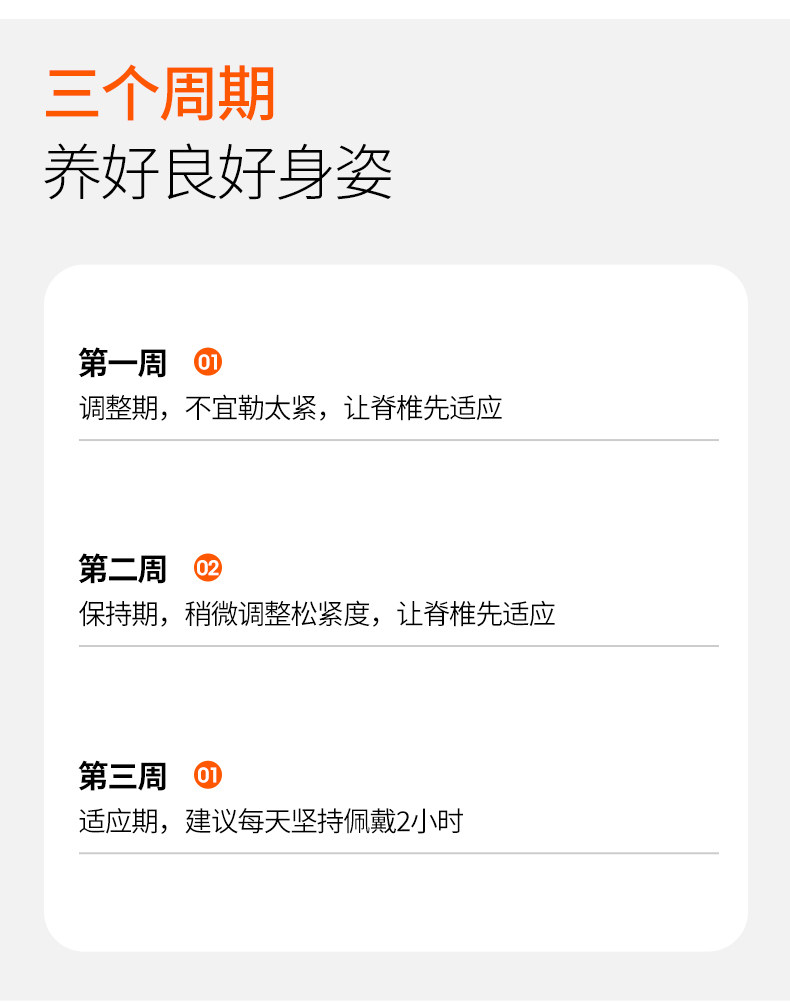 三个周期
养好良好身姿

第一周 01
调整期，不宜勒太紧，让脊椎先适应

第二周 02
保持期，稍微调整松紧度，让脊椎先适应

第三周 01
适应期，建议每天坚持佩戴2小时