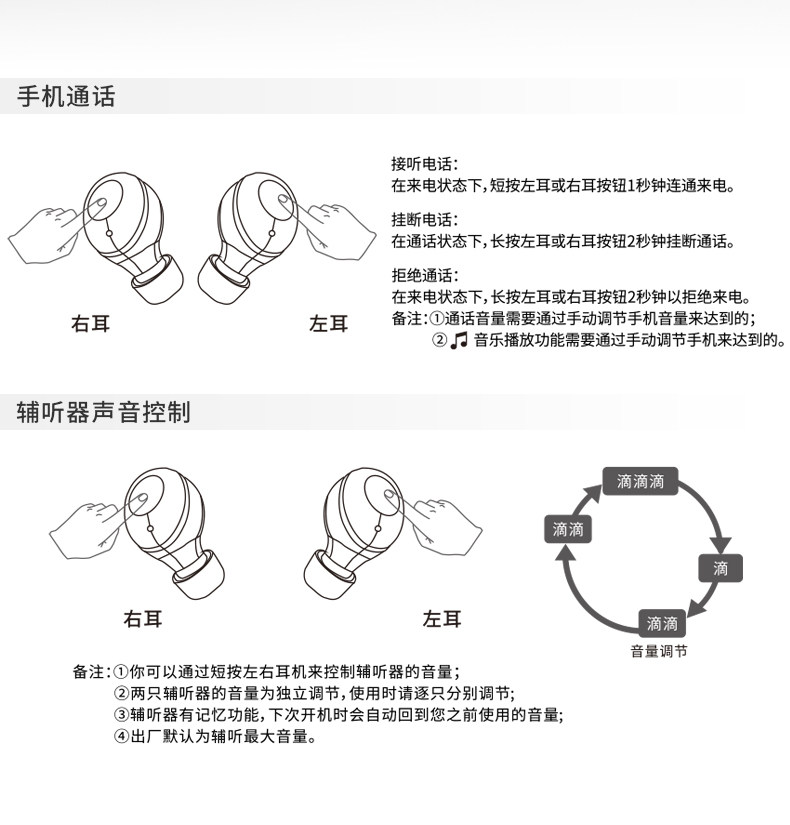 手机通话

右耳

左耳

接听电话：
在来电状态下，短按左耳或右耳按钮1秒钟连通来电。

挂断电话：
在通话状态下，长按左耳或右耳按钮2秒钟挂断通话。

拒绝通话：
在来电状态下，长按左耳或右耳按钮2秒钟以拒绝来电。
备注：①通话音量需要通过手动调节手机音量来达到的；
②♫ 音乐播放功能需要通过手动调节手机来达到的。

辅听器声音控制

右耳

左耳

滴滴滴
滴
滴滴
滴滴
音量调节

备注：①你可以通过短按左右耳机来控制辅听器的音量；
②两只辅听器的音量为独立调节，使用时请逐只分别调节；
③辅听器有记忆功能，下次开机时会自动回到您之前使用的音量；
④出厂默认为辅听最大音量。