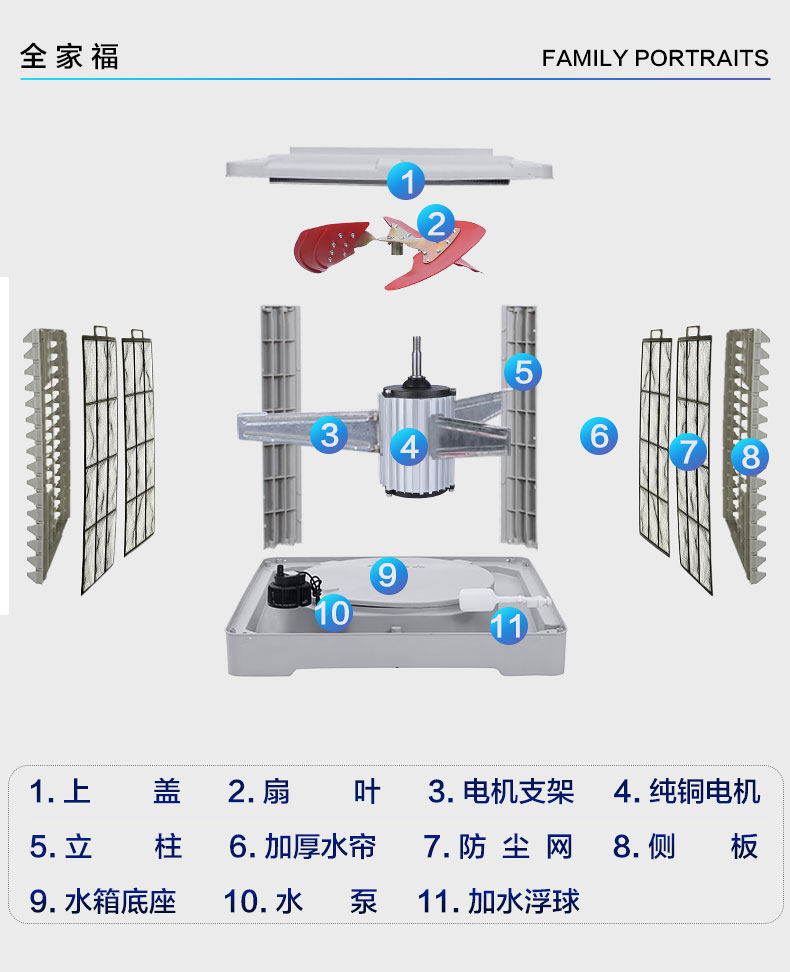 全家福

FAMILY PORTRAITS

1
2
3
4
5
6
7
8
9
10
11

1. 上　盖　2. 扇　叶　3. 电机支架　4. 纯铜电机
5. 立　柱　6. 加厚水帘　7. 防 尘 网　8. 侧　板
9. 水箱底座　10. 水　泵　11. 加水浮球