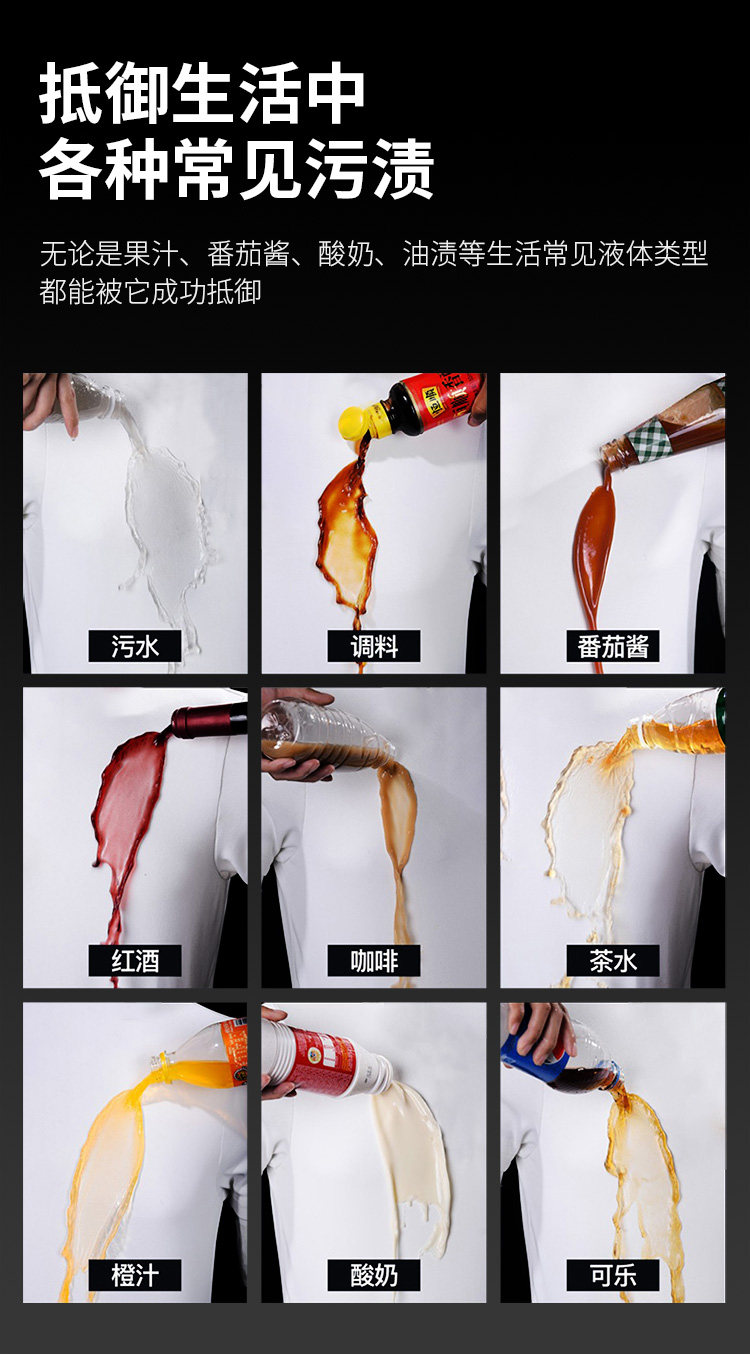 抵御生活中
各种常见污渍

无论是果汁、番茄酱、酸奶、油渍等生活常见液体类型都能被它成功抵御

污水

调料

番茄酱

红酒

咖啡

茶水

橙汁

酸奶

可乐